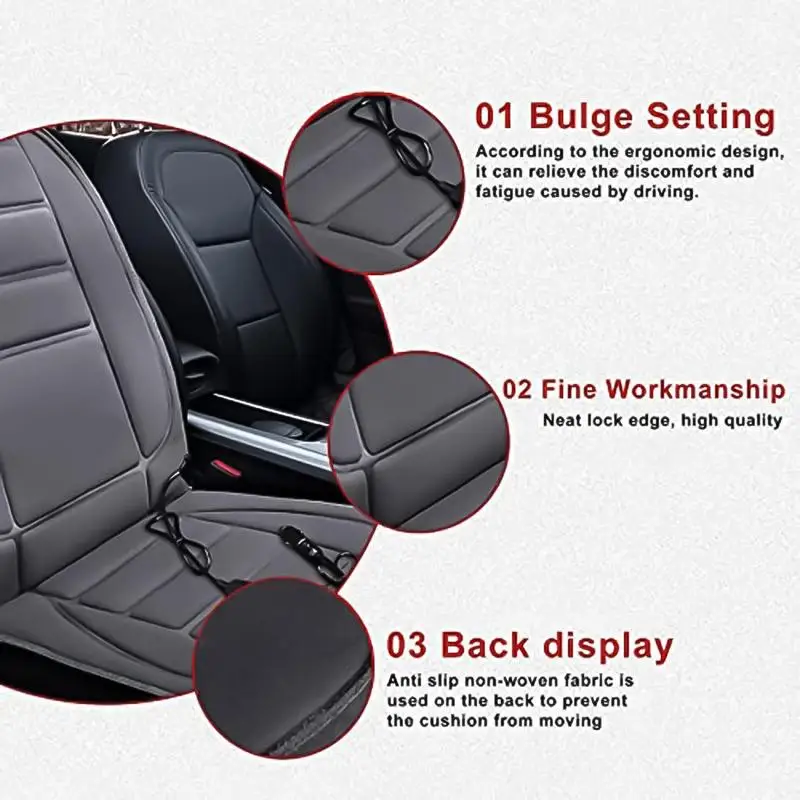 01 Bulge Setting
According to the ergonomic design, it can relieve the discomfort and fatigue caused by driving.

02 Fine Workmanship
Neat lock edge, high quality

03 Back display
Anti slip non-woven fabric is used on the back to prevent the cushion from moving