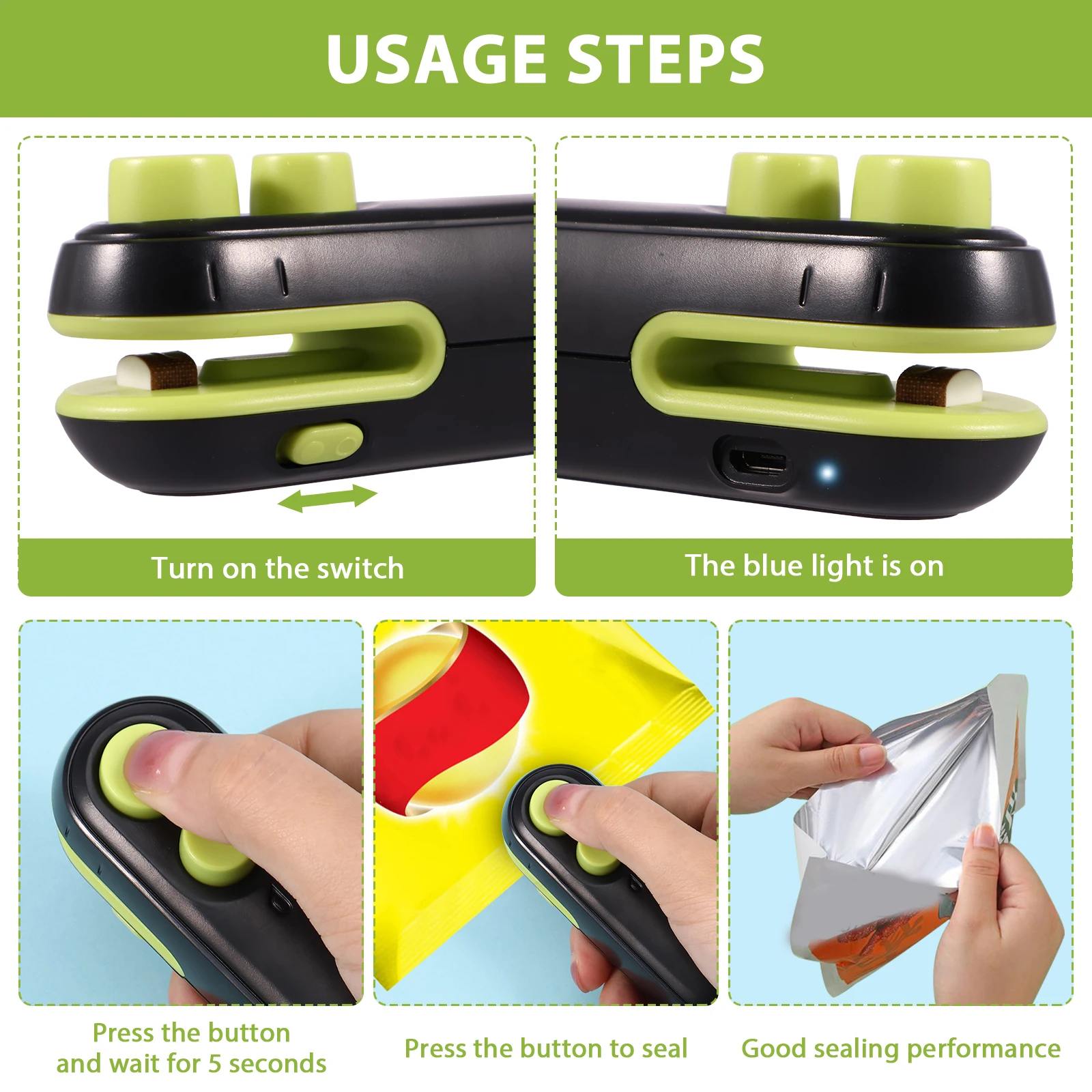 USAGE STEPS

Turn on the switch

The blue light is on

Press the button
and wait for 5 seconds

Press the button to seal

Good sealing performance