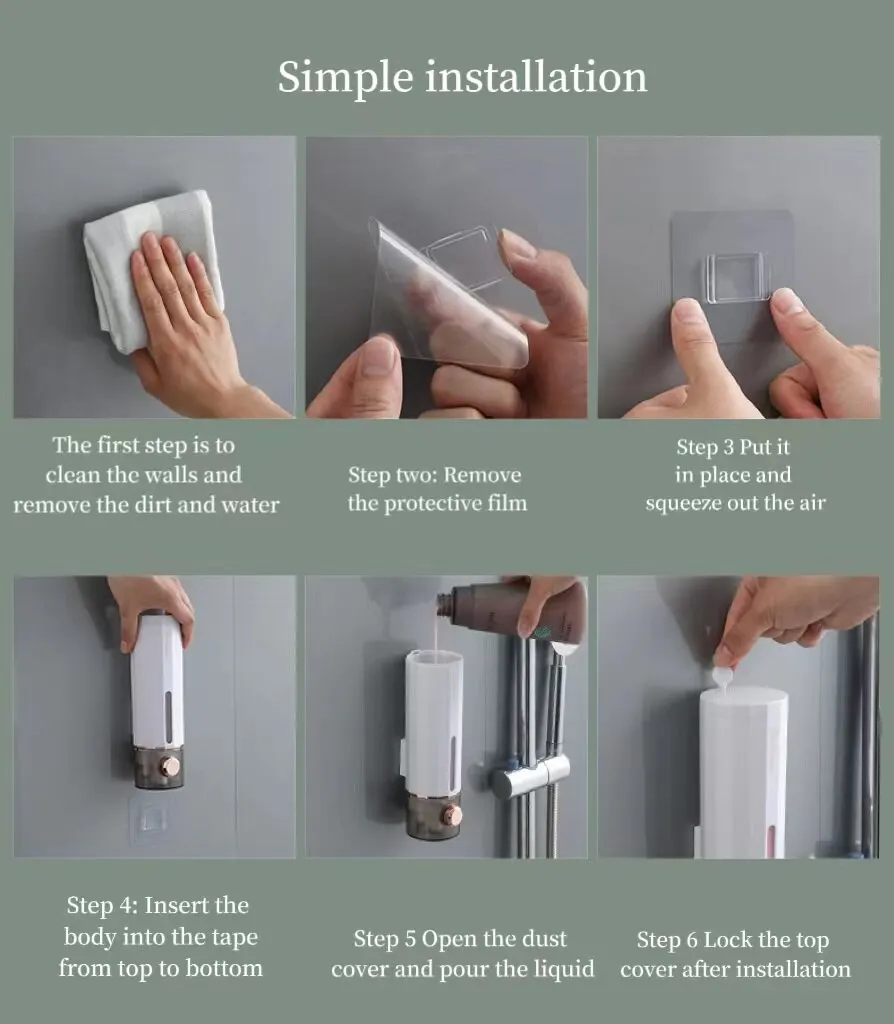 Simple installation

The first step is to clean the walls and remove the dirt and water

Step two: Remove the protective film

Step 3 Put it in place and squeeze out the air

Step 4: Insert the body into the tape from top to bottom

Step 5 Open the dust cover and pour the liquid

Step 6 Lock the top cover after installation