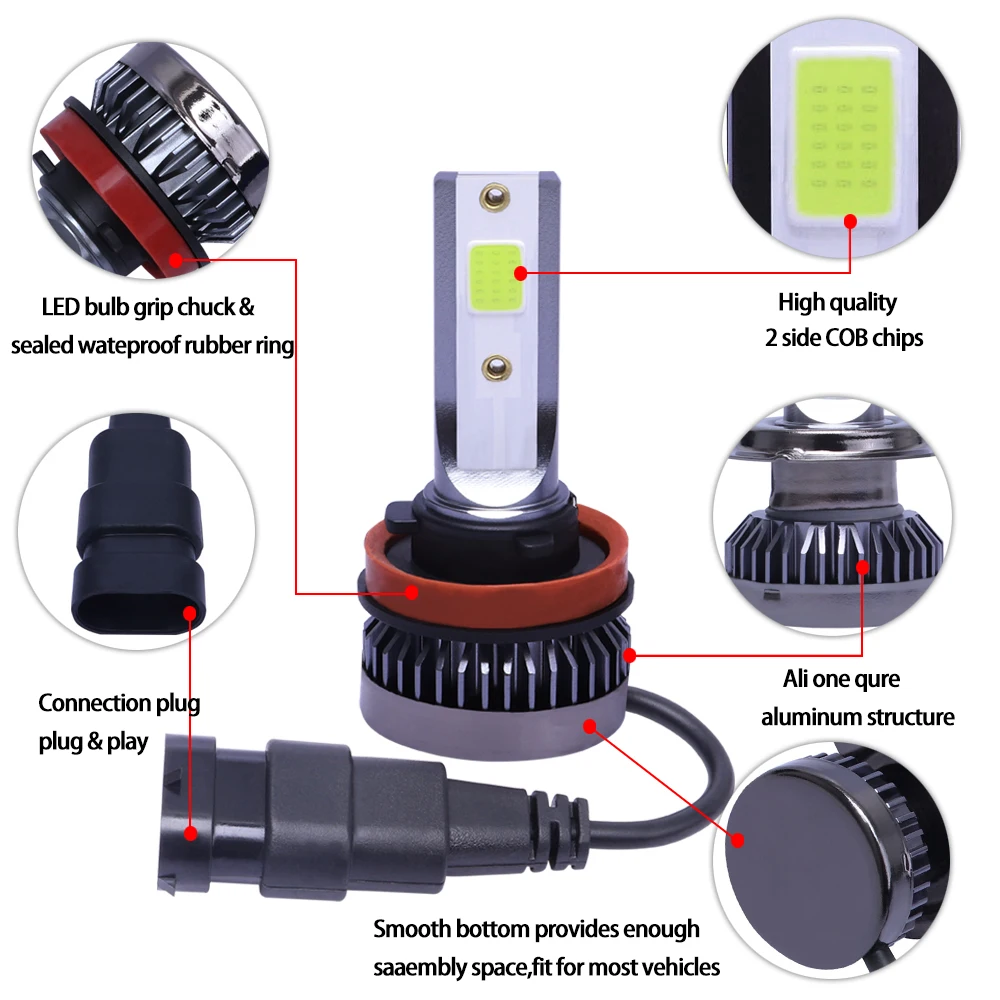 LED bulb grip chuck &
sealed wateproof rubber ring

High quality
2 side COB chips

Connection plug
plug & play

Ali one qure
aluminum structure

Smooth bottom provides enough
saaembly space,fit for most vehicles