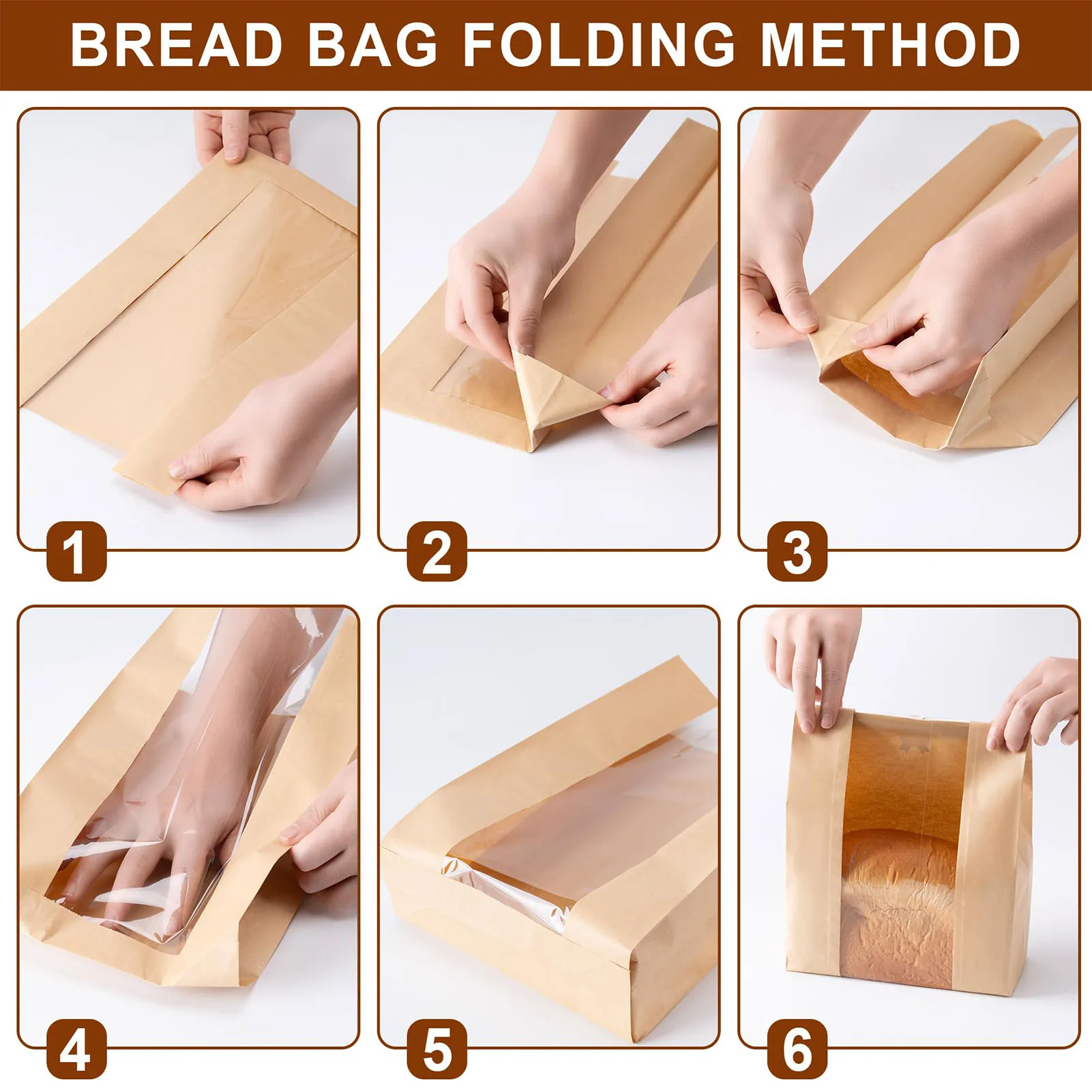 BREAD BAG FOLDING METHOD

1

2

3

4

5

6