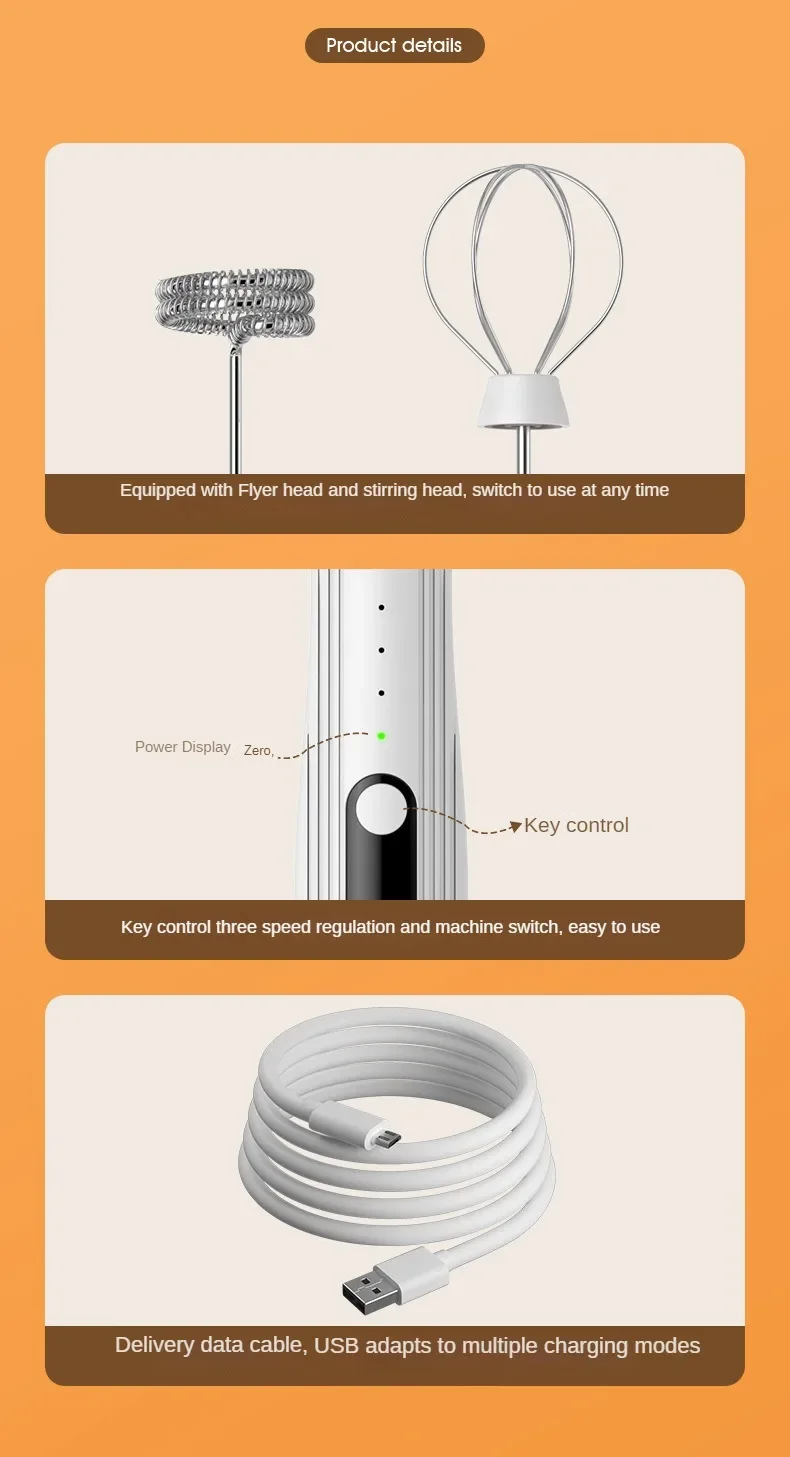 Product details

Equipped with Flyer head and stirring head, switch to use at any time

Power Display Zero,

Key control

Key control three speed regulation and machine switch, easy to use

Delivery data cable, USB adapts to multiple charging modes