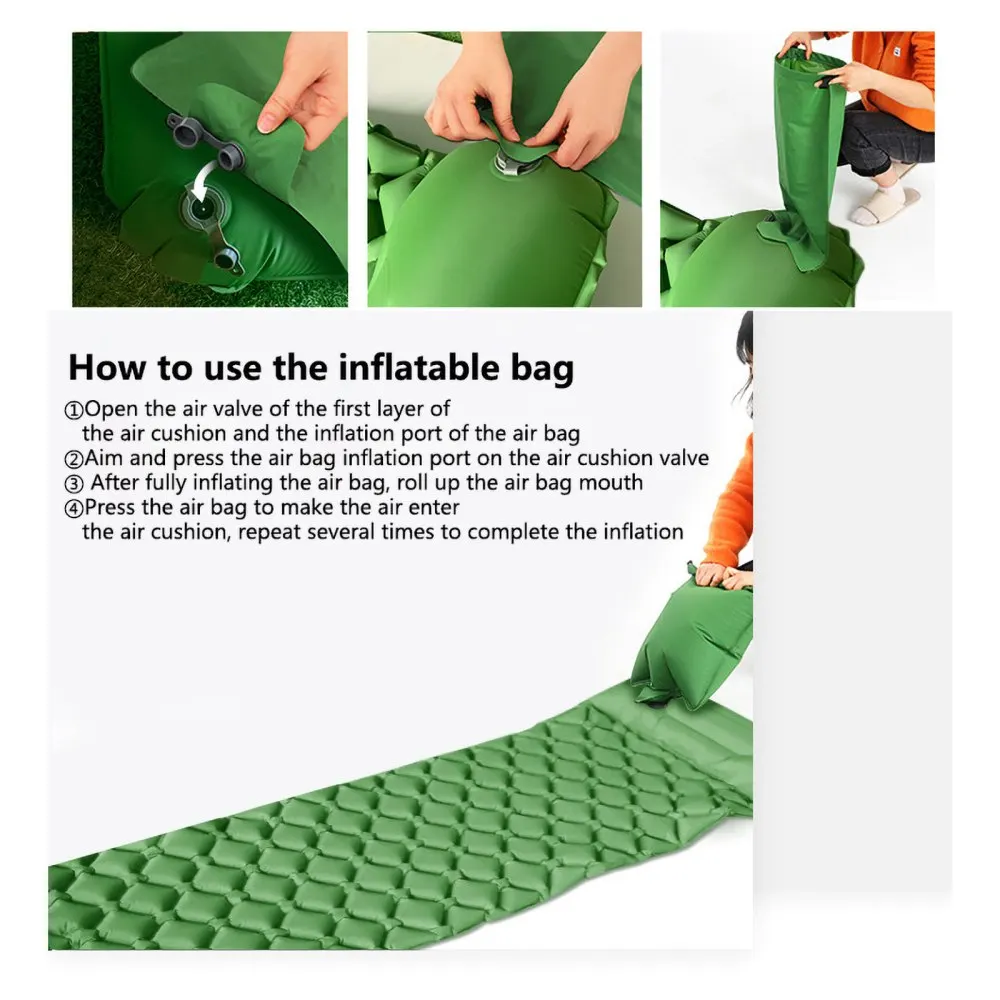 How to use the inflatable bag

①Open the air valve of the first layer of the air cushion and the inflation port of the air bag
②Aim and press the air bag inflation port on the air cushion valve
③ After fully inflating the air bag, roll up the air bag mouth
④Press the air bag to make the air enter the air cushion, repeat several times to complete the inflation