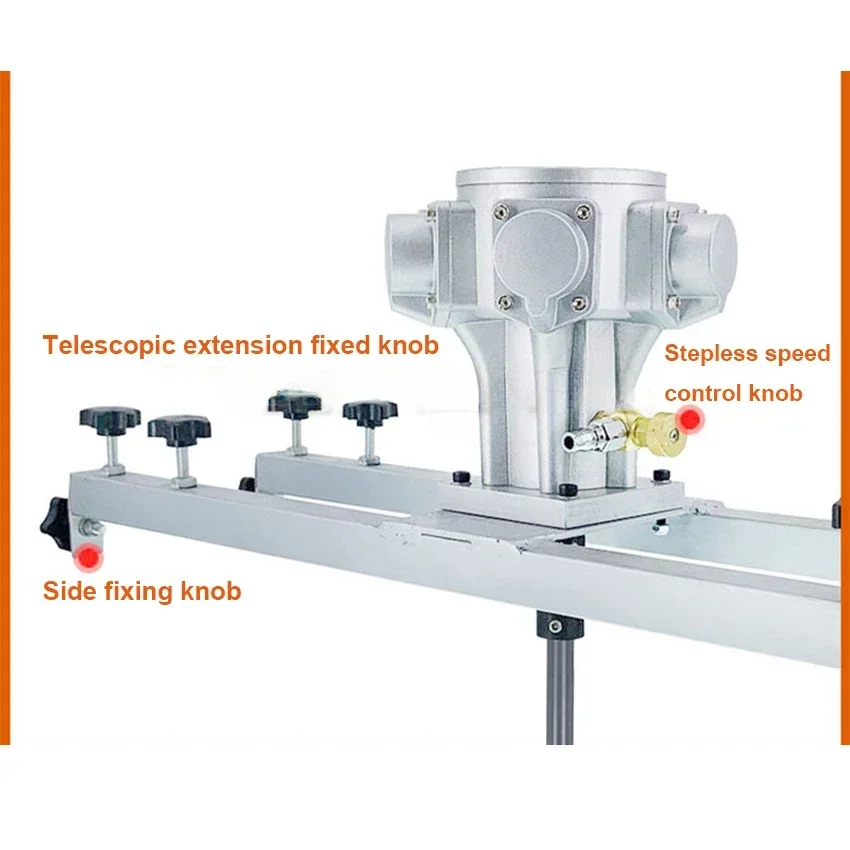 Telescopic extension fixed knob

Stepless speed control knob

Side fixing knob