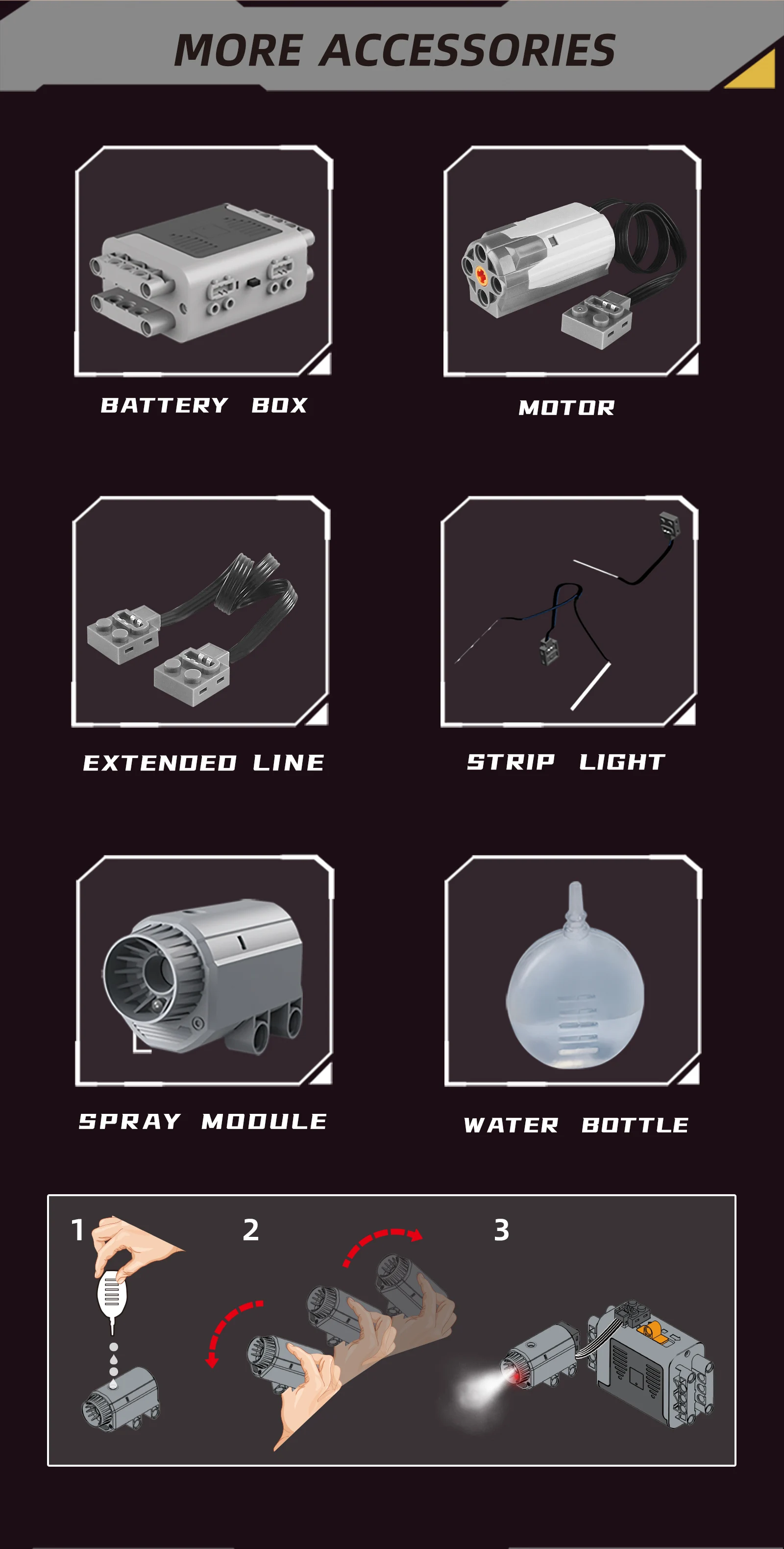 MORE ACCESSORIES

BATTERY BOX

MOTOR

EXTENDED LINE

STRIP LIGHT

SPRAY MODULE

WATER BOTTLE

1

2

3