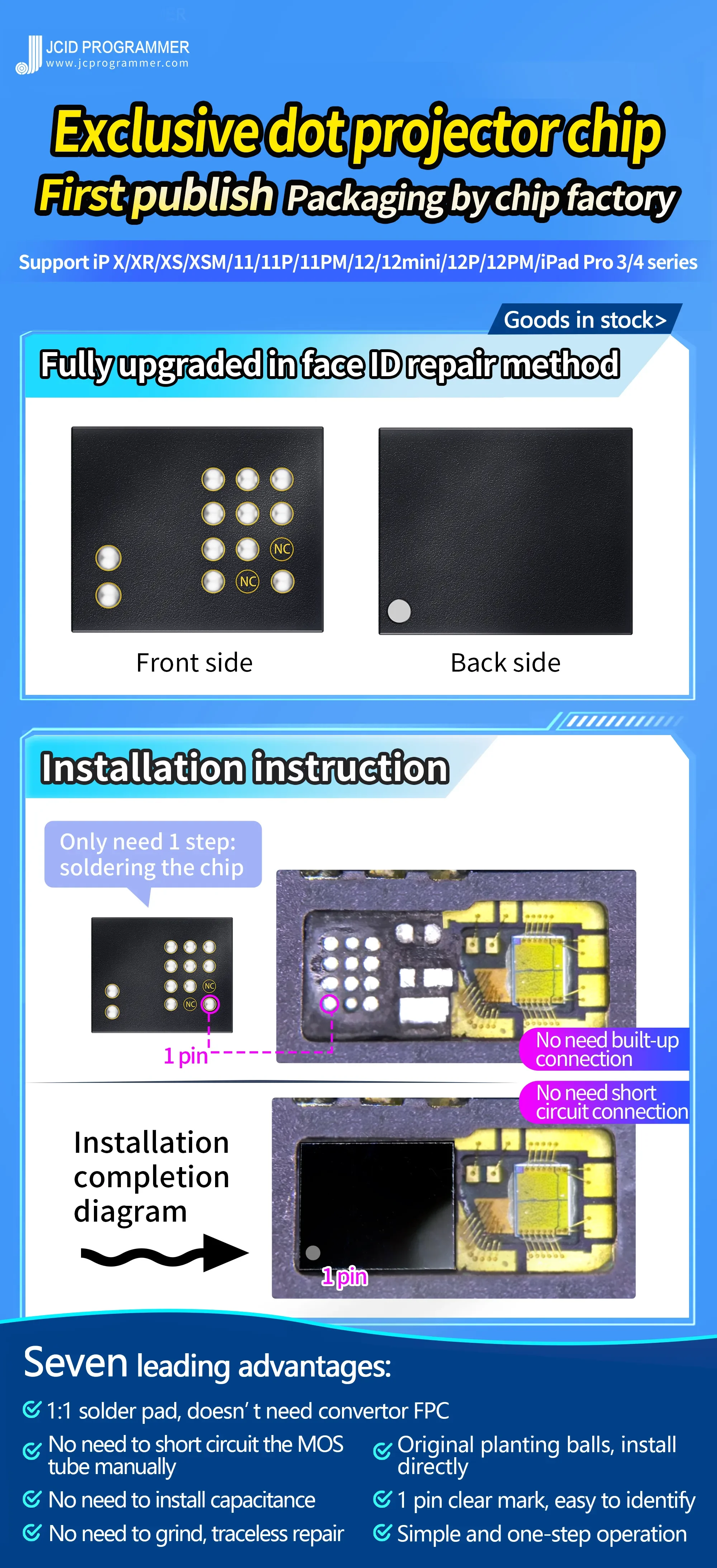 JCID PROGRAMMER
www.jcprogrammer.com

Exclusive dot projector chip
First publish Packaging by chip factory

Support iP X/XR/XS/XSM/11/11P/11PM/12/12mini/12P/12PM/iPad Pro 3/4 series

Goods in stock>

Fully upgraded in face ID repair method

NC NC

Front side

Back side

Installation instruction

Only need 1 step: soldering the chip

NC NC

1 pin

No need built-up connection

No need short circuit connection

Installation completion diagram

1 pin

Seven leading advantages:

1:1 solder pad, doesn' t need convertor FPC

No need to short circuit the MOS tube manually

No need to install capacitance

No need to grind, traceless repair

Original planting balls, install directly

1 pin clear mark, easy to identify

Simple and one-step operation