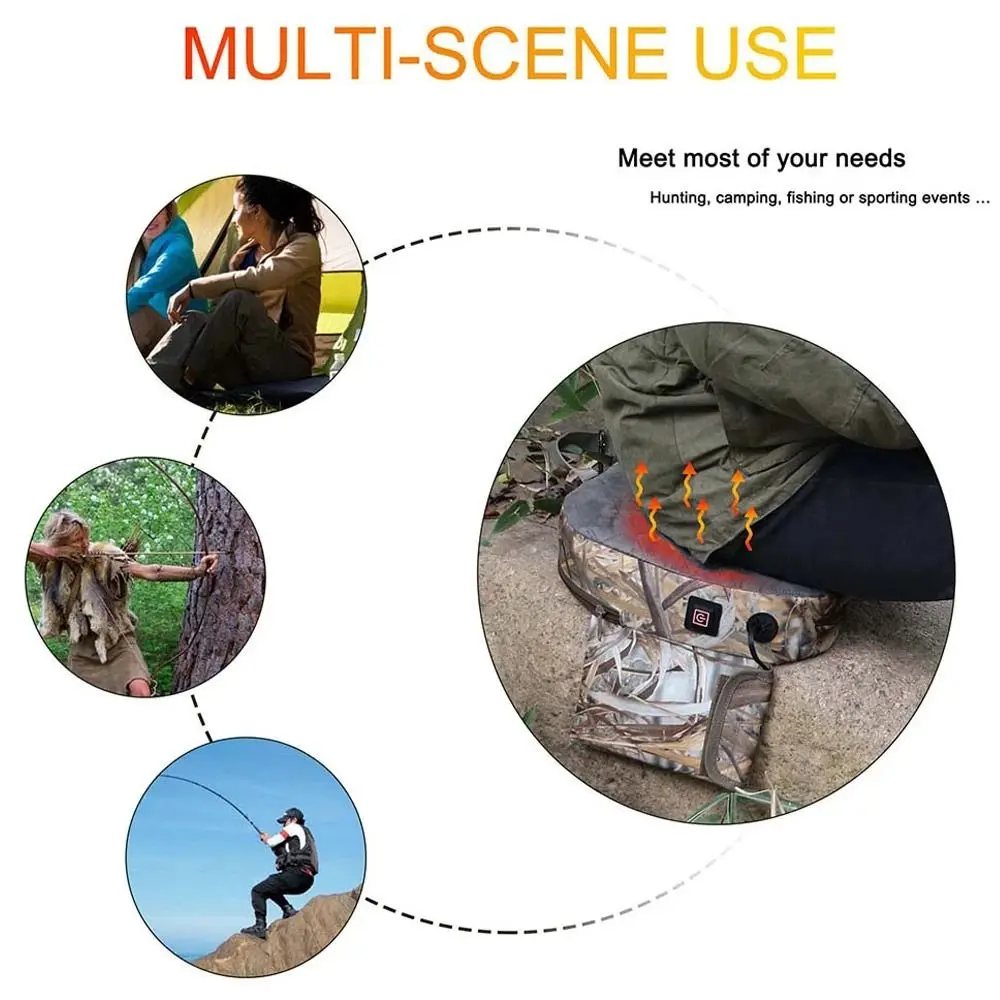 MULTI-SCENE USE

Meet most of your needs

Hunting, camping, fishing or sporting events ...