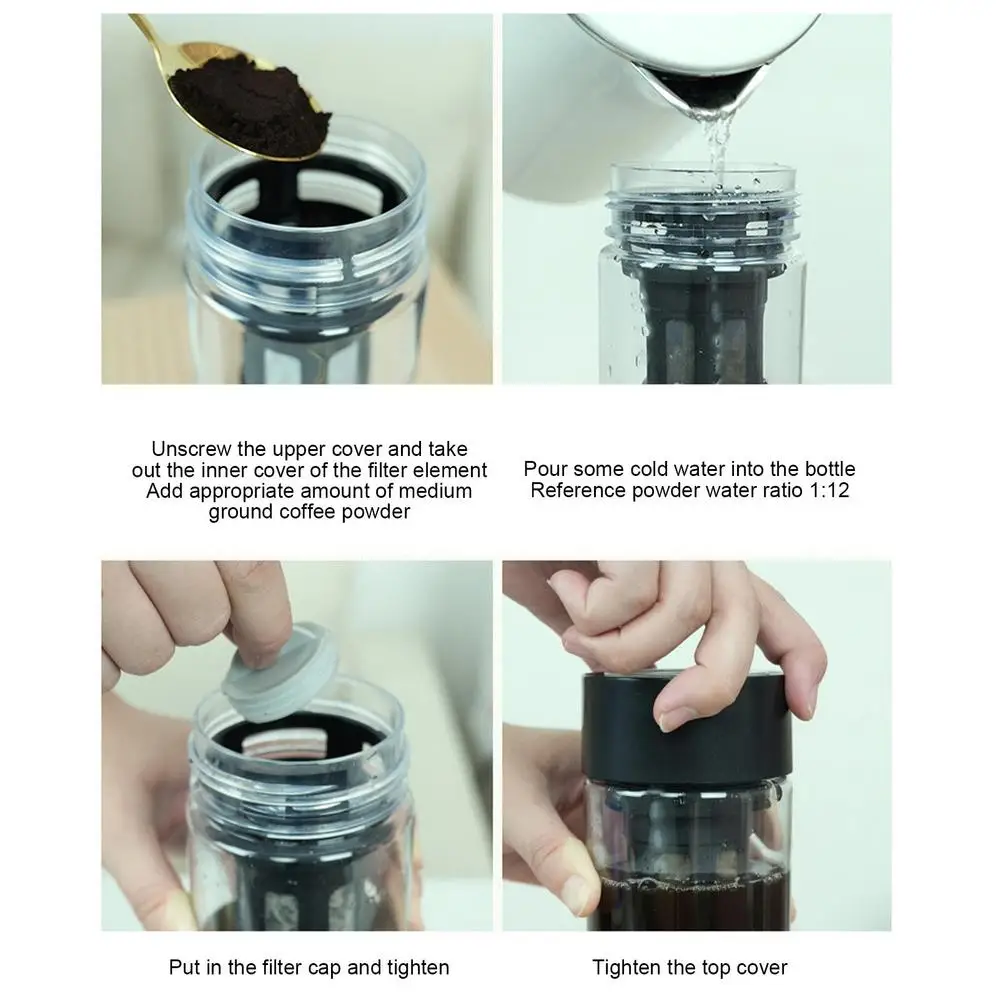 Unscrew the upper cover and take out the inner cover of the filter element
Add appropriate amount of medium ground coffee powder

Pour some cold water into the bottle
Reference powder water ratio 1:12

Put in the filter cap and tighten

Tighten the top cover