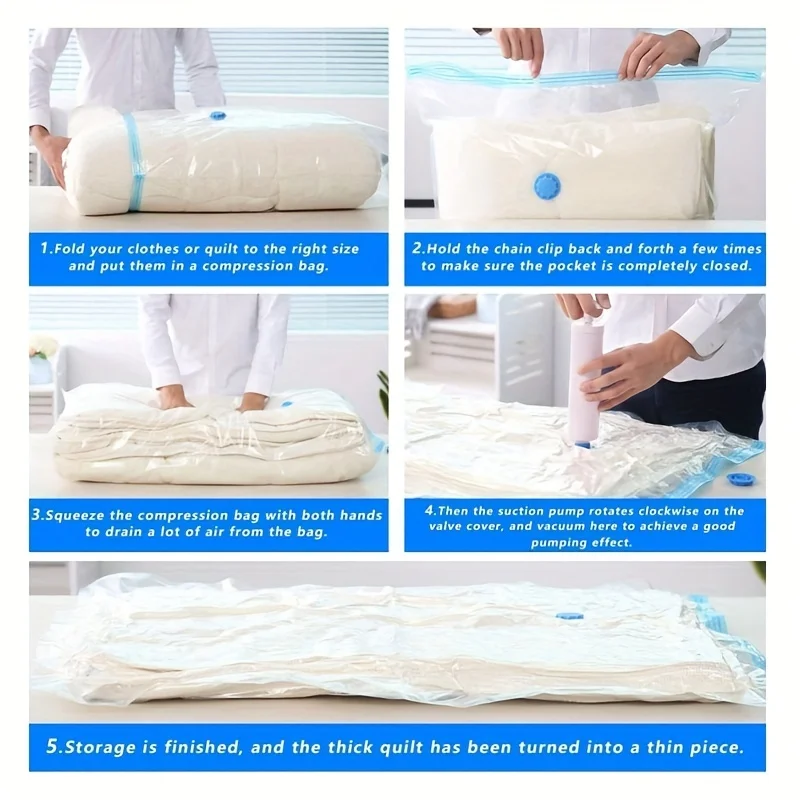 1.Fold your clothes or quilt to the right size and put them in a compression bag.

2.Hold the chain clip back and forth a few times to make sure the pocket is completely closed.

3.Squeeze the compression bag with both hands to drain a lot of air from the bag.

4.Then the suction pump rotates clockwise on the valve cover, and vacuum here to achieve a good pumping effect.

5.Storage is finished, and the thick quilt has been turned into a thin piece.