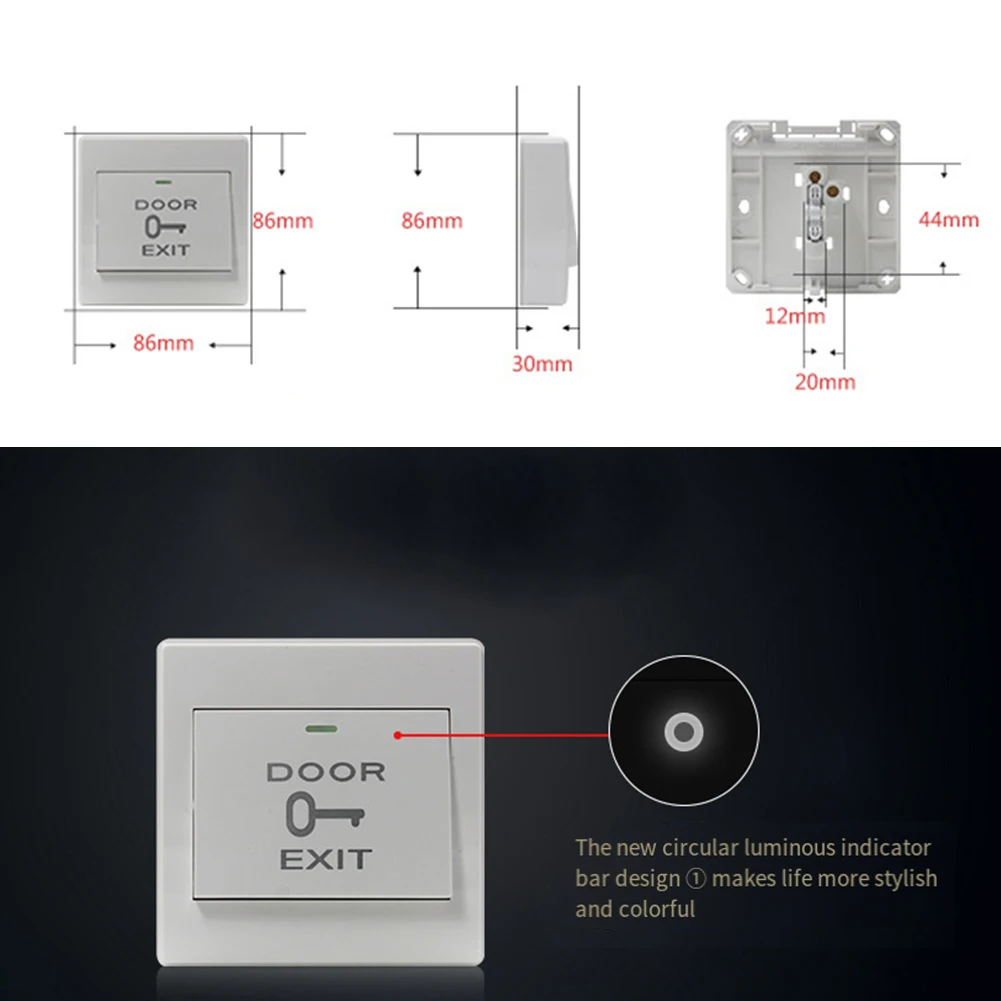 DOOR
EXIT
86mm
86mm
86mm
30mm
44mm
12mm
20mm

DOOR
EXIT

The new circular luminous indicator bar design ① makes life more stylish and colorful