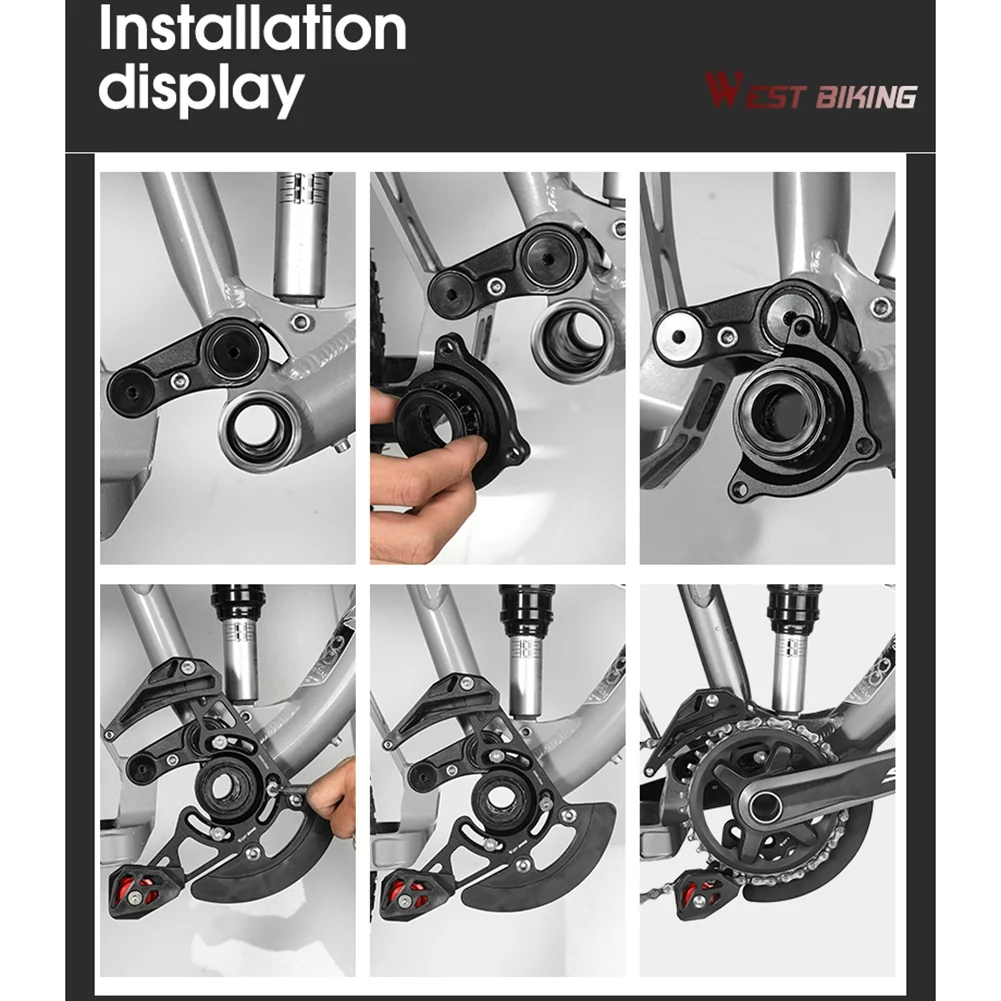 Installation display

WEST BIKING