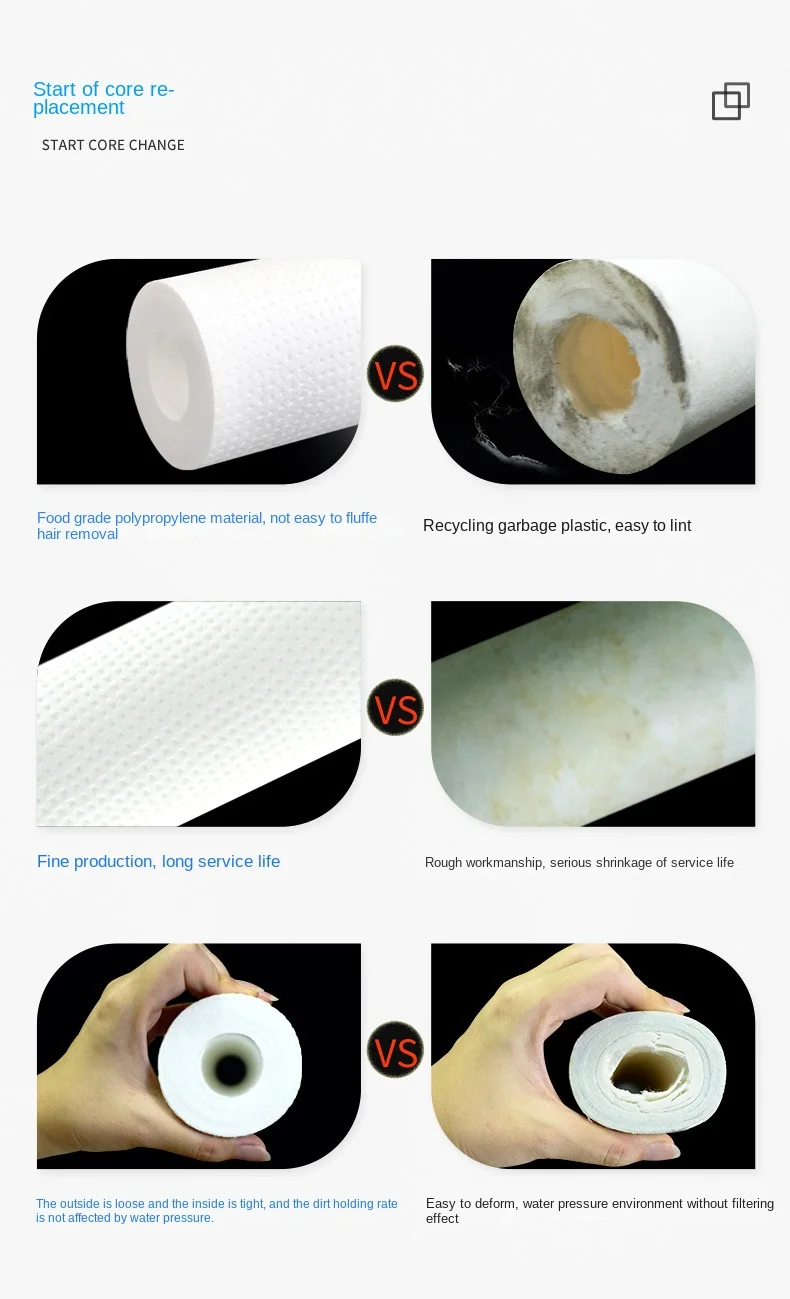 Start of core replacement

START CORE CHANGE

VS

Food grade polypropylene material, not easy to fluffe hair removal

Recycling garbage plastic, easy to lint

VS

Fine production, long service life

Rough workmanship, serious shrinkage of service life

VS

The outside is loose and the inside is tight, and the dirt holding rate is not affected by water pressure.

Easy to deform, water pressure environment without filtering effect