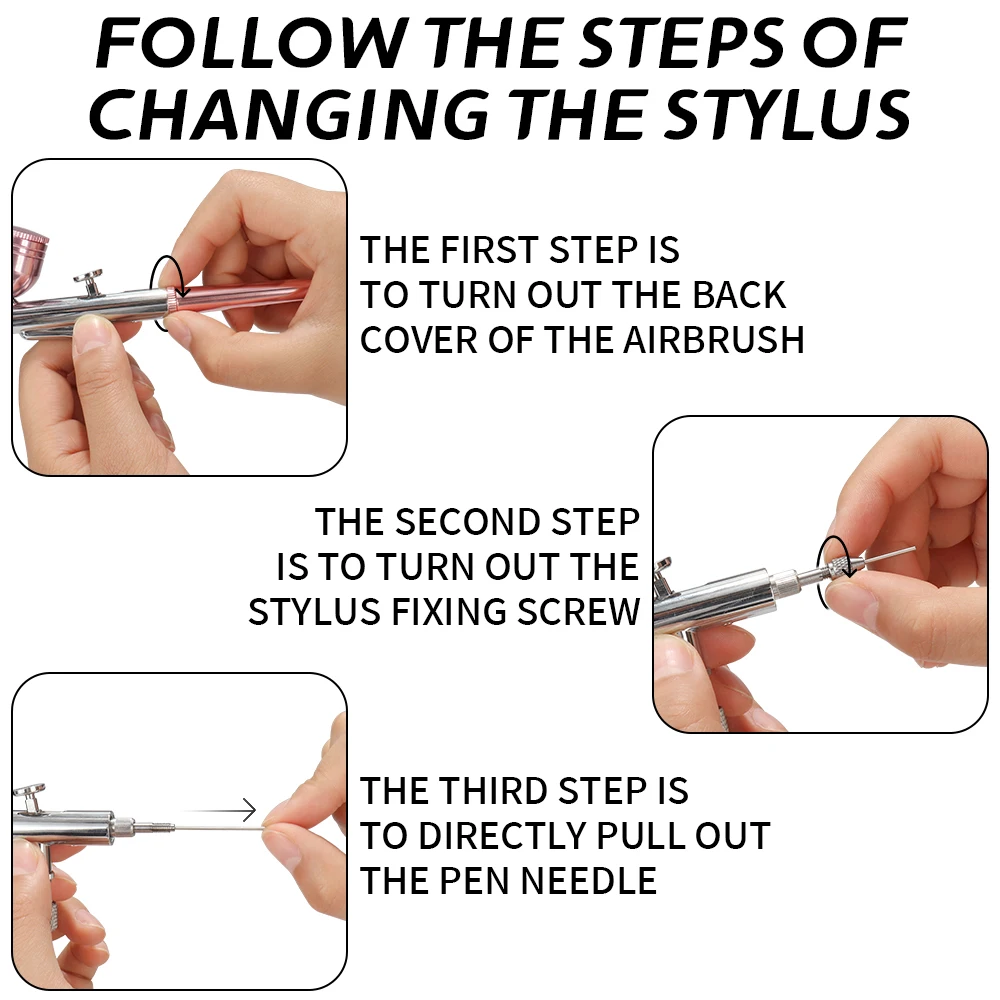 FOLLOW THE STEPS OF CHANGING THE STYLUS

THE FIRST STEP IS TO TURN OUT THE BACK COVER OF THE AIRBRUSH

THE SECOND STEP IS TO TURN OUT THE STYLUS FIXING SCREW

THE THIRD STEP IS TO DIRECTLY PULL OUT THE PEN NEEDLE