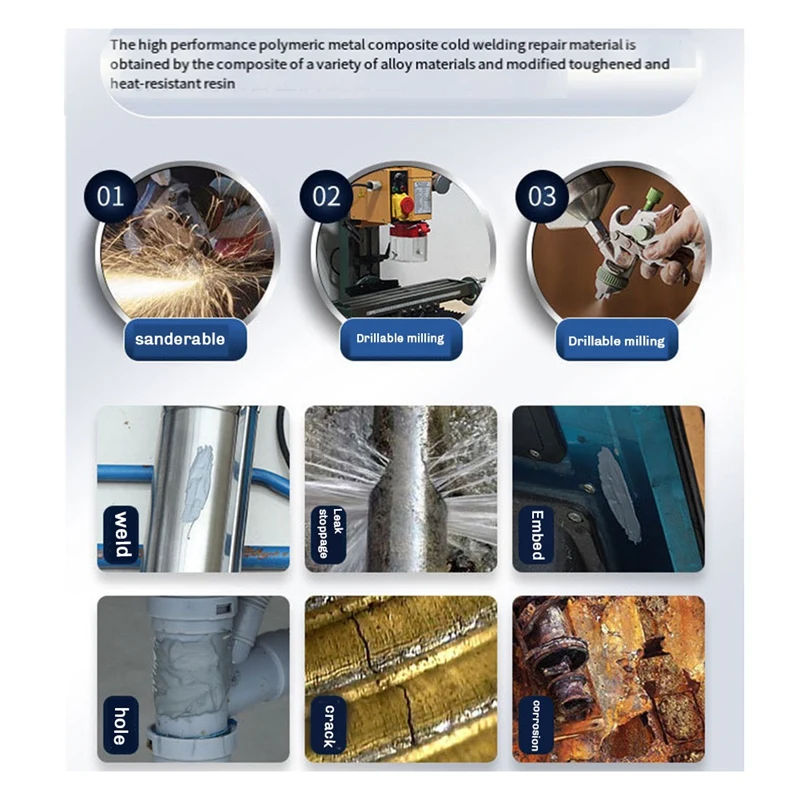 The high performance polymeric metal composite cold welding repair material is obtained by the composite of a variety of alloy materials and modified toughened and heat-resistant resin

01
sanderable

02
Drillable milling

03
Drillable milling

weld

Leak stoppage

Embed

hole

crack

corrosion