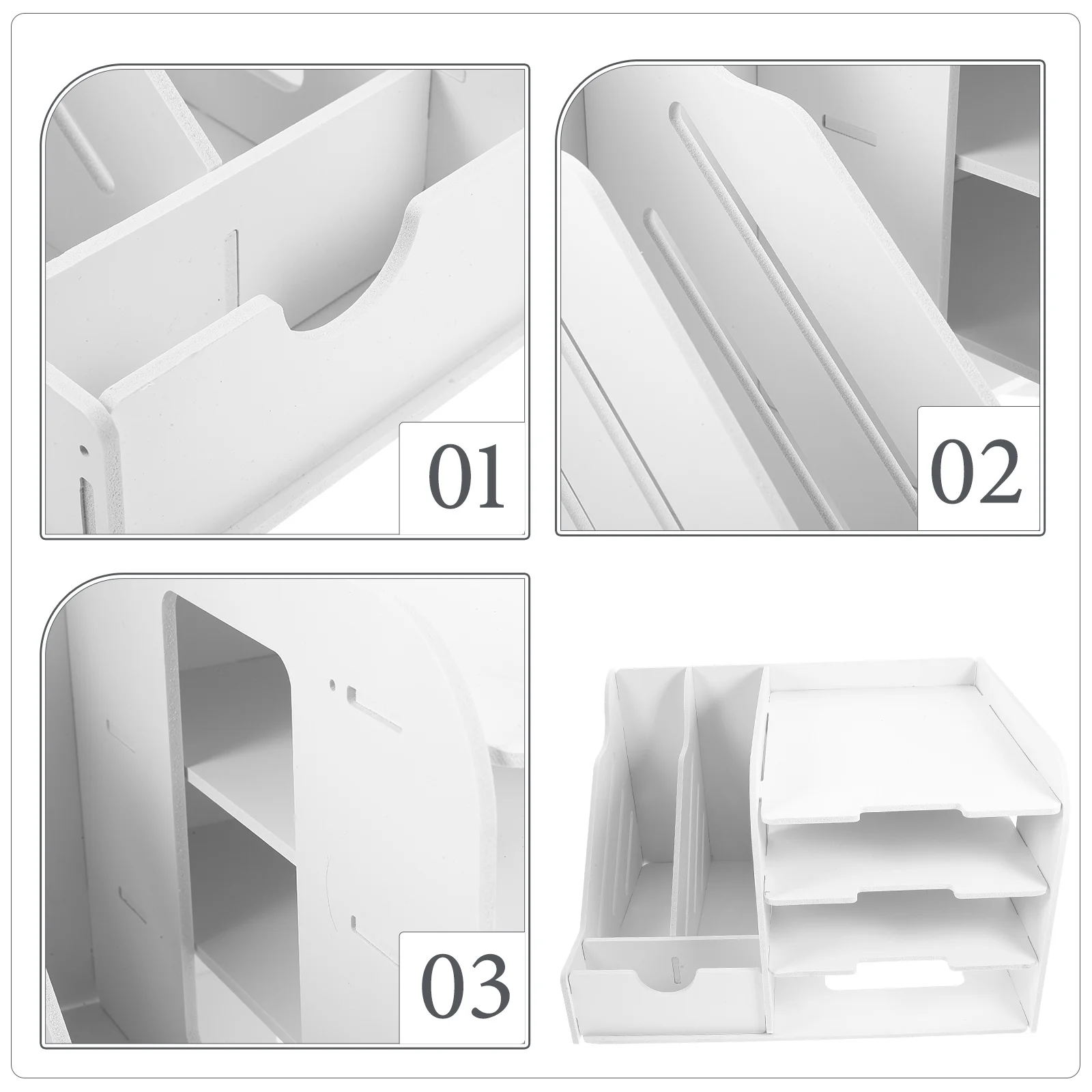 01

02

03