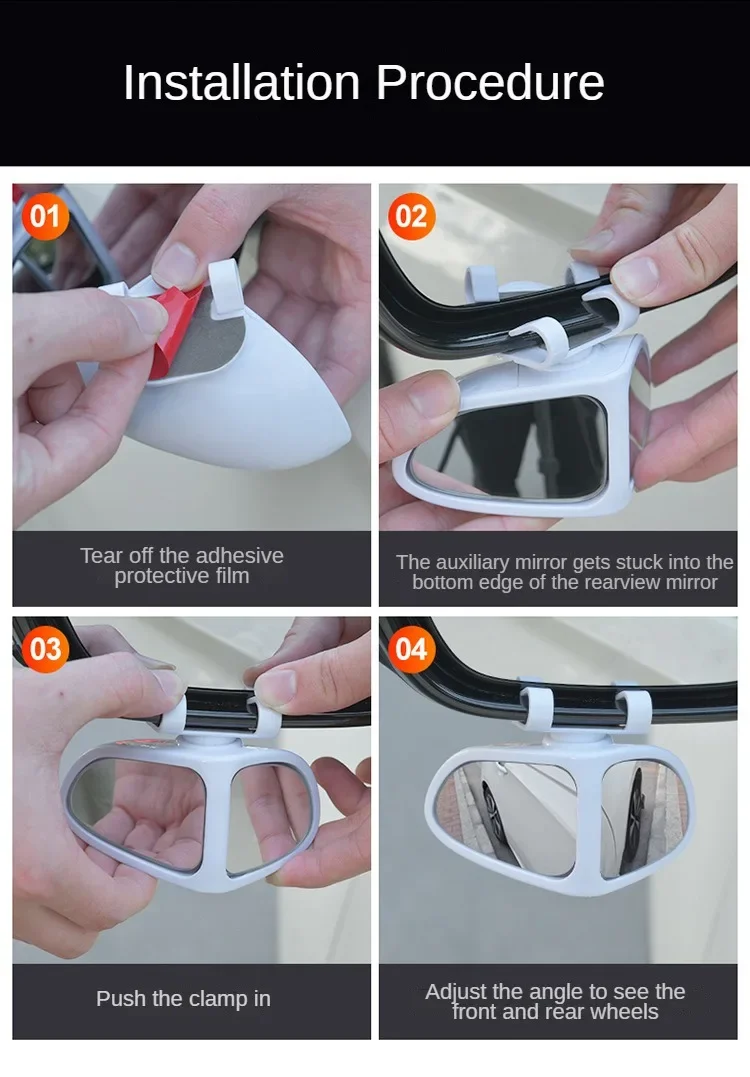 Installation Procedure

01

Tear off the adhesive protective film

02

The auxiliary mirror gets stuck into the bottom edge of the rearview mirror

03

Push the clamp in

04

Adjust the angle to see the front and rear wheels