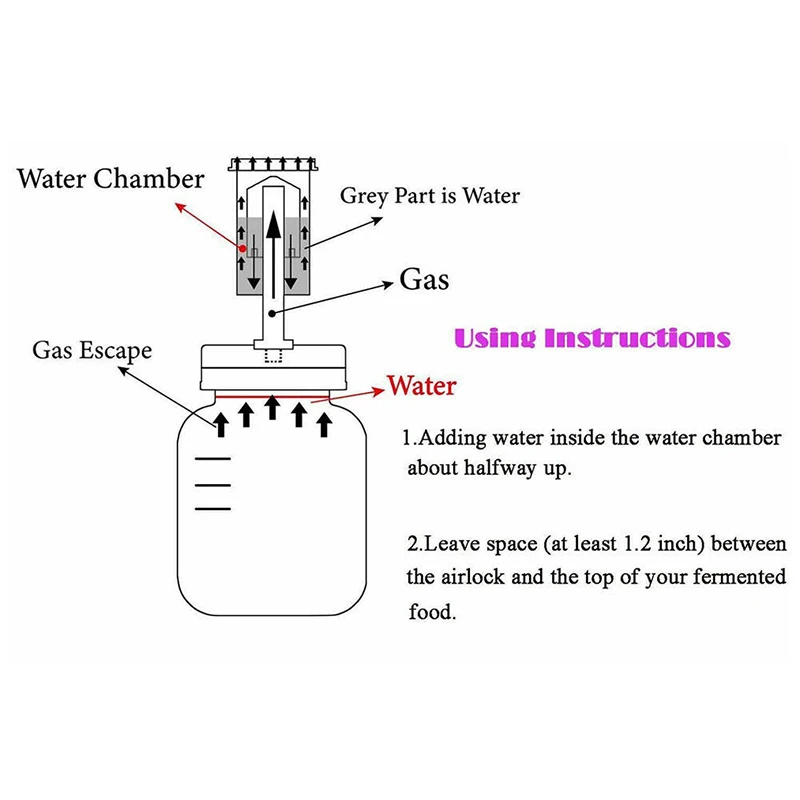 Water Chamber

Grey Part is Water

Gas

Gas Escape

Water

Using Instructions

1.Adding water inside the water chamber about halfway up.

2.Leave space (at least 1.2 inch) between the airlock and the top of your fermented food.