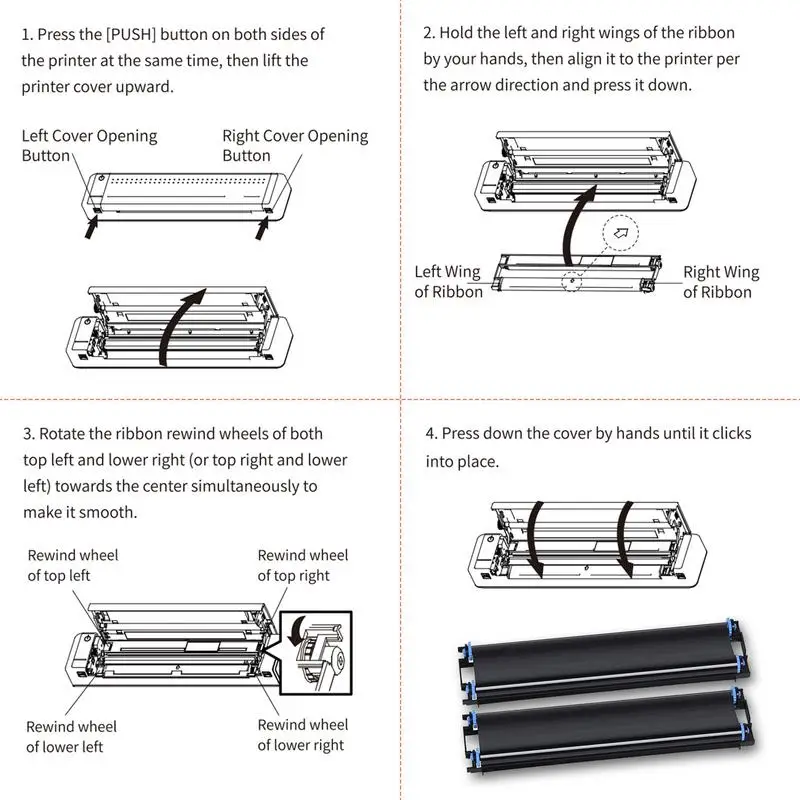 1. Press the [PUSH] button on both sides of the printer at the same time, then lift the printer cover upward.

Left Cover Opening Button

Right Cover Opening Button

2. Hold the left and right wings of the ribbon by your hands, then align it to the printer per the arrow direction and press it down.

Left Wing of Ribbon

Right Wing of Ribbon

3. Rotate the ribbon rewind wheels of both top left and lower right (or top right and lower left) towards the center simultaneously to make it smooth.

Rewind wheel of top left

Rewind wheel of top right

Rewind wheel of lower left

Rewind wheel of lower right

4. Press down the cover by hands until it clicks into place.