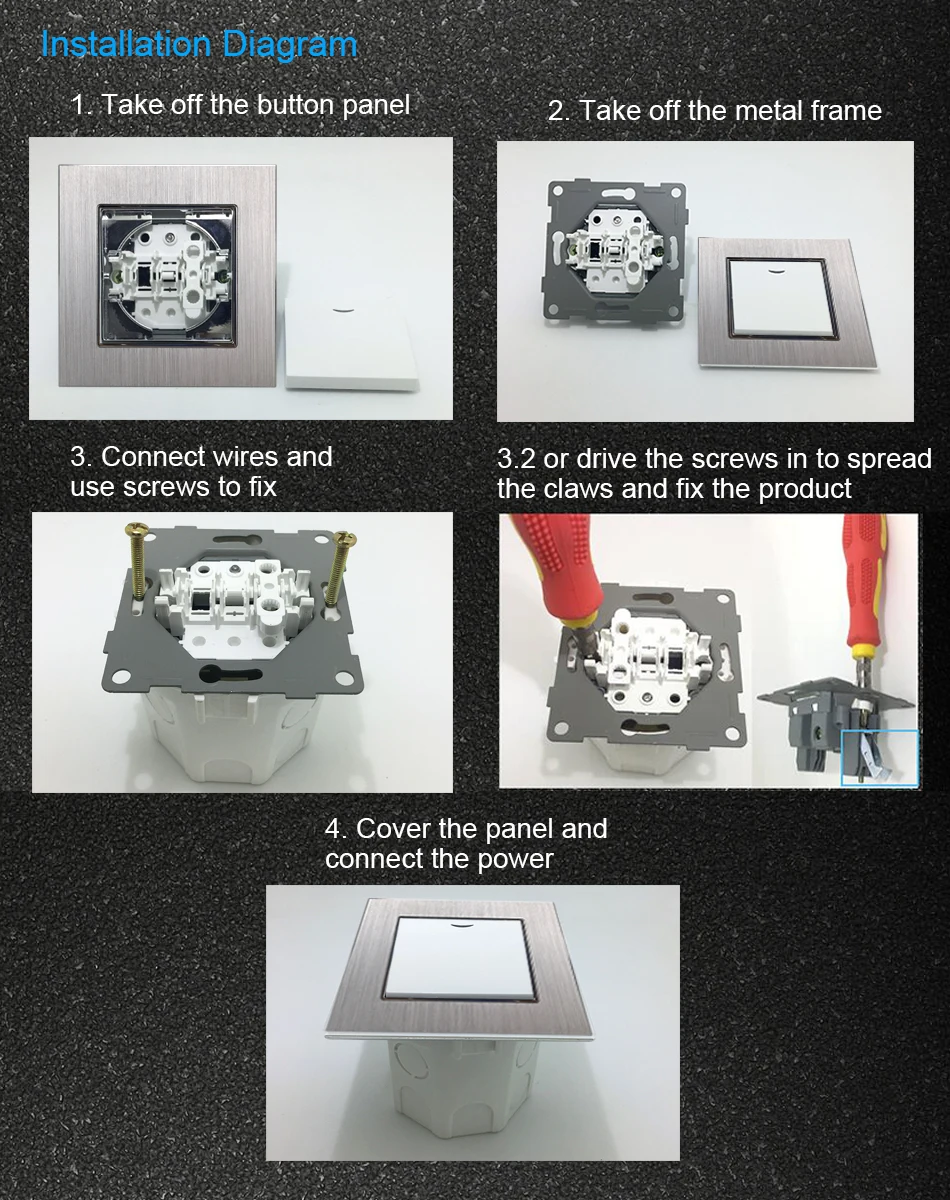 Installation Diagram

1. Take off the button panel

2. Take off the metal frame

3. Connect wires and use screws to fix

3.2 or drive the screws in to spread the claws and fix the product

4. Cover the panel and connect the power