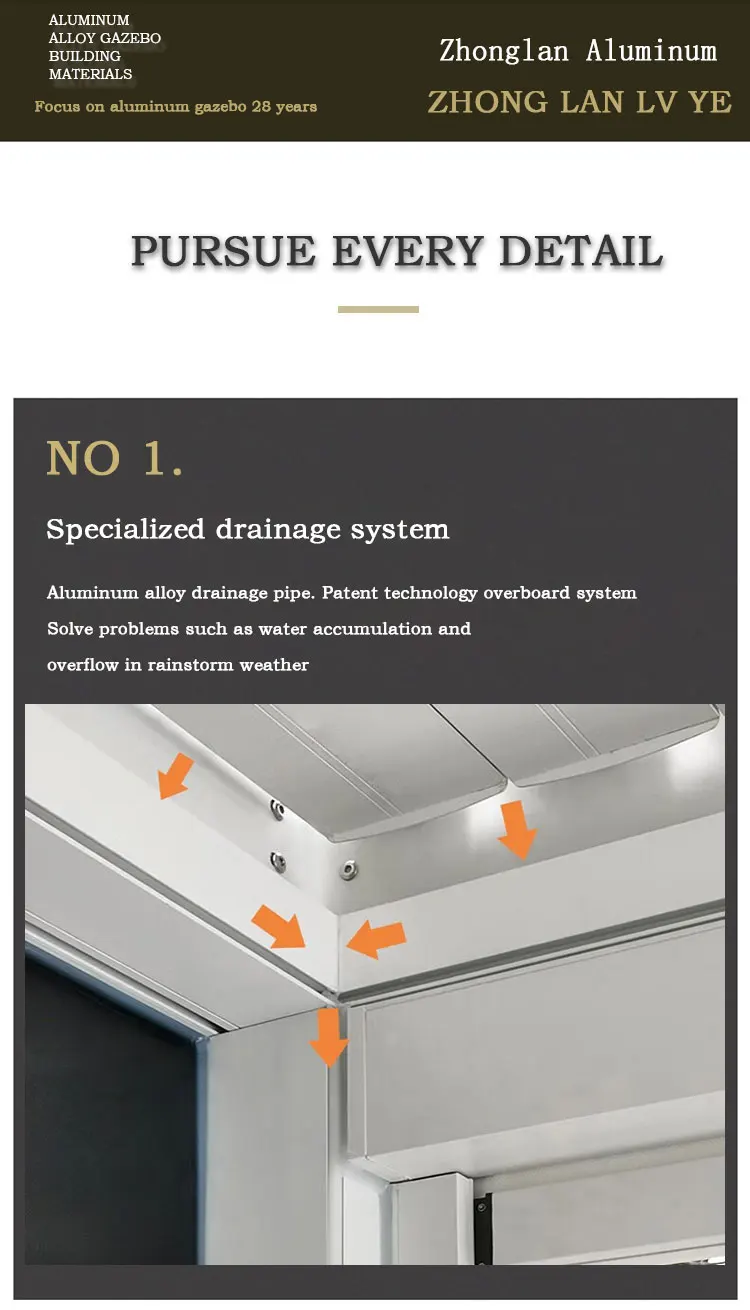 ALUMINUM
ALLOY GAZEBO
BUILDING
MATERIALS

Focus on aluminum gazebo 28 years

Zhonglan Aluminum

ZHONG LAN LV YE

PURSUE EVERY DETAIL

NO 1.

Specialized drainage system

Aluminum alloy drainage pipe. Patent technology overboard system
Solve problems such as water accumulation and
overflow in rainstorm weather