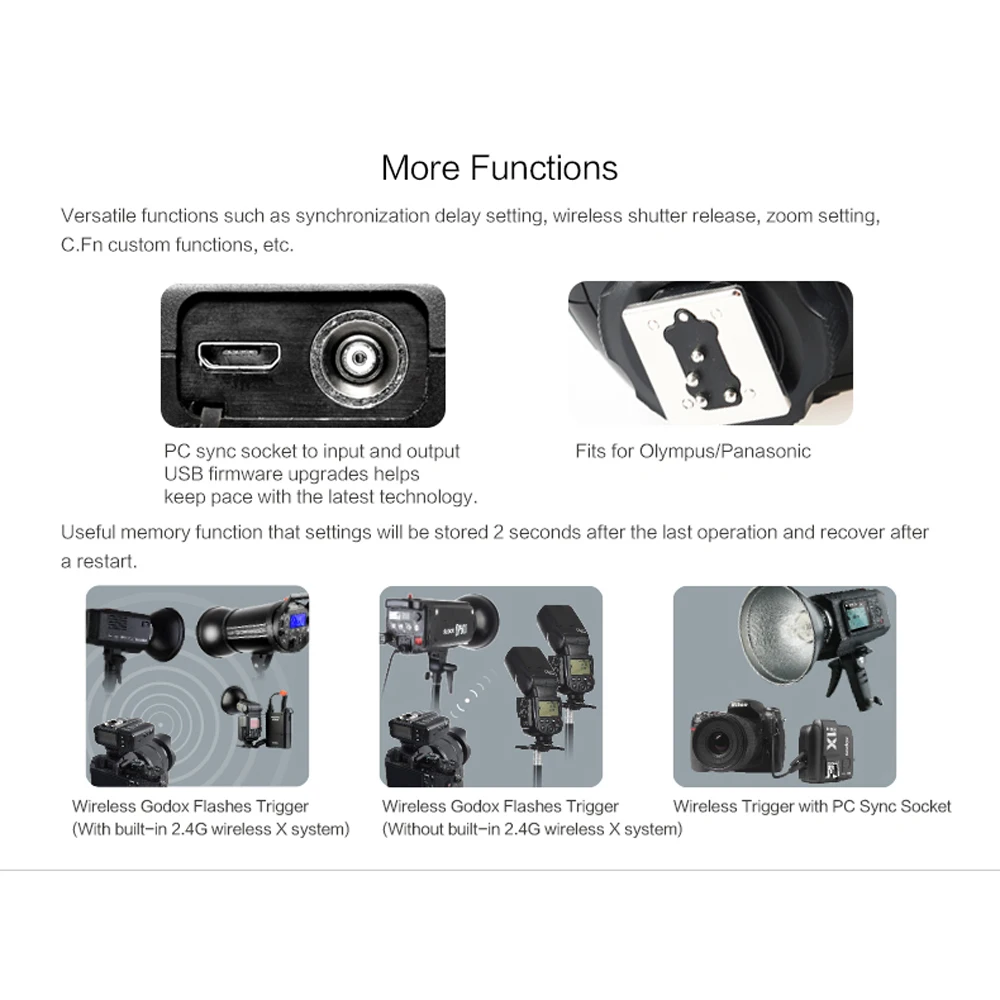 More Functions

Versatile functions such as synchronization delay setting, wireless shutter release, zoom setting, C.Fn custom functions, etc.

PC sync socket to input and output
USB firmware upgrades helps keep pace with the latest technology.

Fits for Olympus/Panasonic

Useful memory function that settings will be stored 2 seconds after the last operation and recover after a restart.

Wireless Godox Flashes Trigger
(With built-in 2.4G wireless X system)

Wireless Godox Flashes Trigger
(Without built-in 2.4G wireless X system)

Wireless Trigger with PC Sync Socket