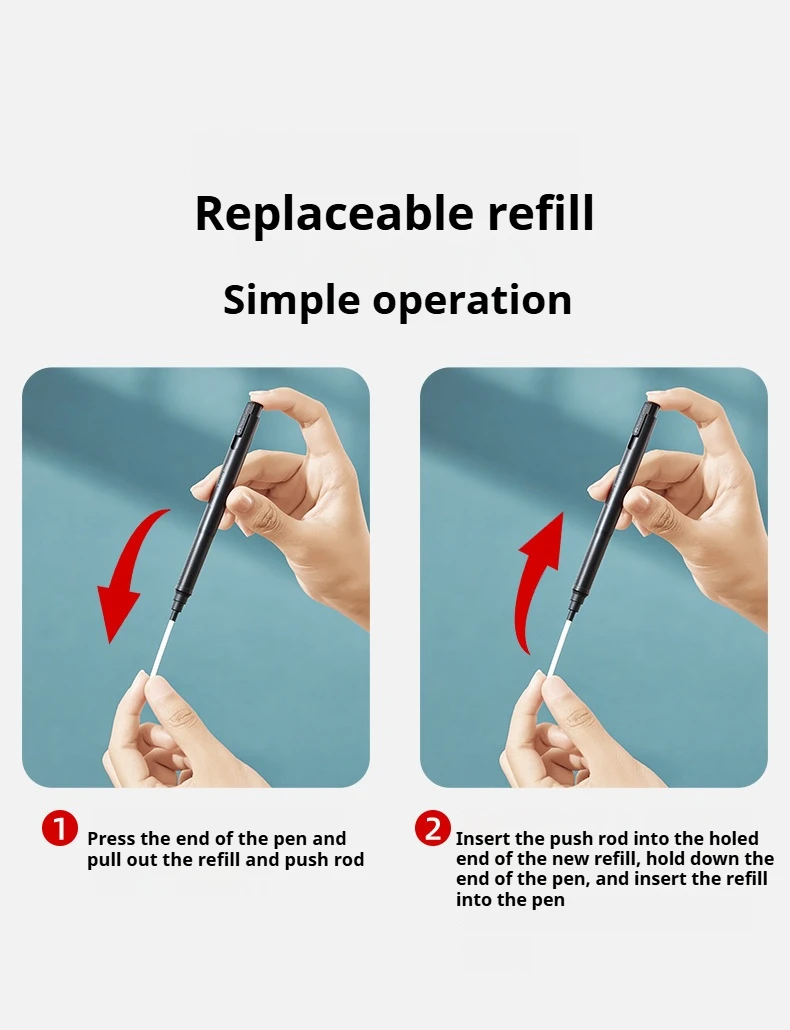 Replaceable refill

Simple operation

1 Press the end of the pen and pull out the refill and push rod

2 Insert the push rod into the holed end of the new refill, hold down the end of the pen, and insert the refill into the pen