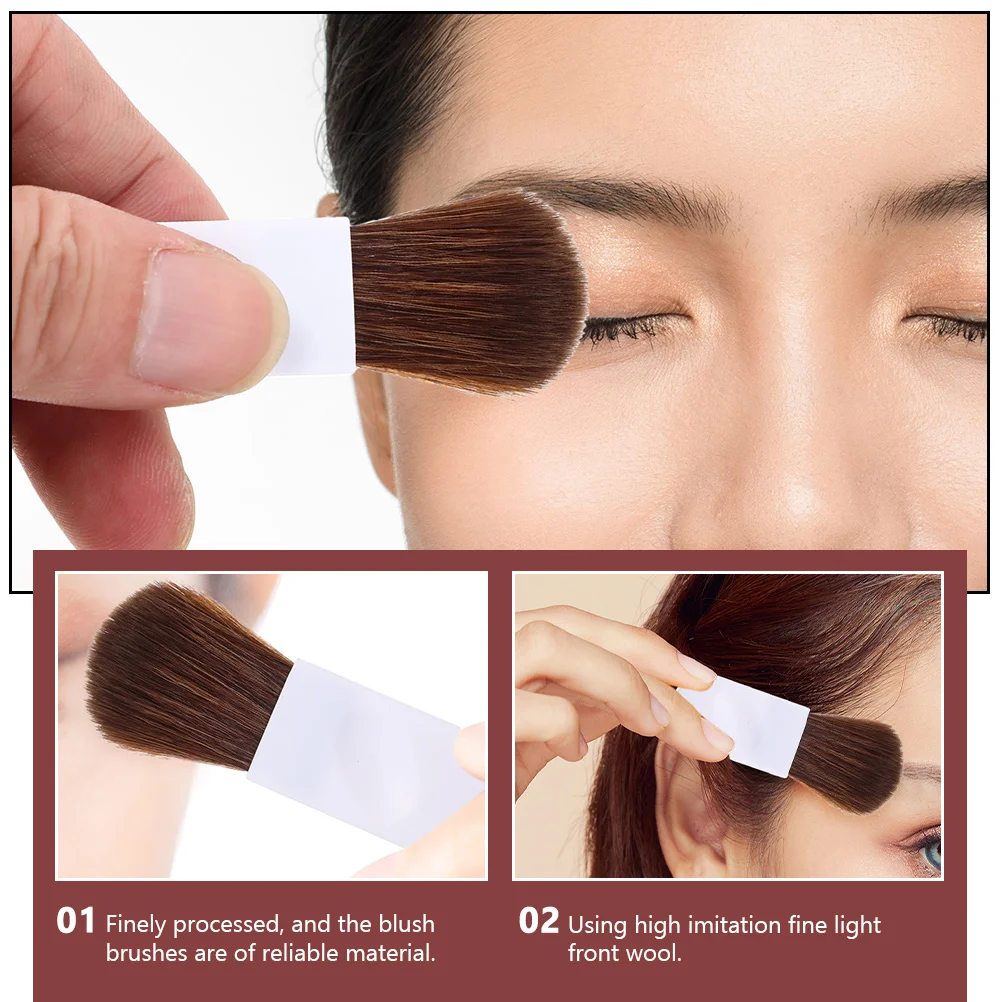 01 Finely processed, and the blush brushes are of reliable material.

02 Using high imitation fine light front wool.