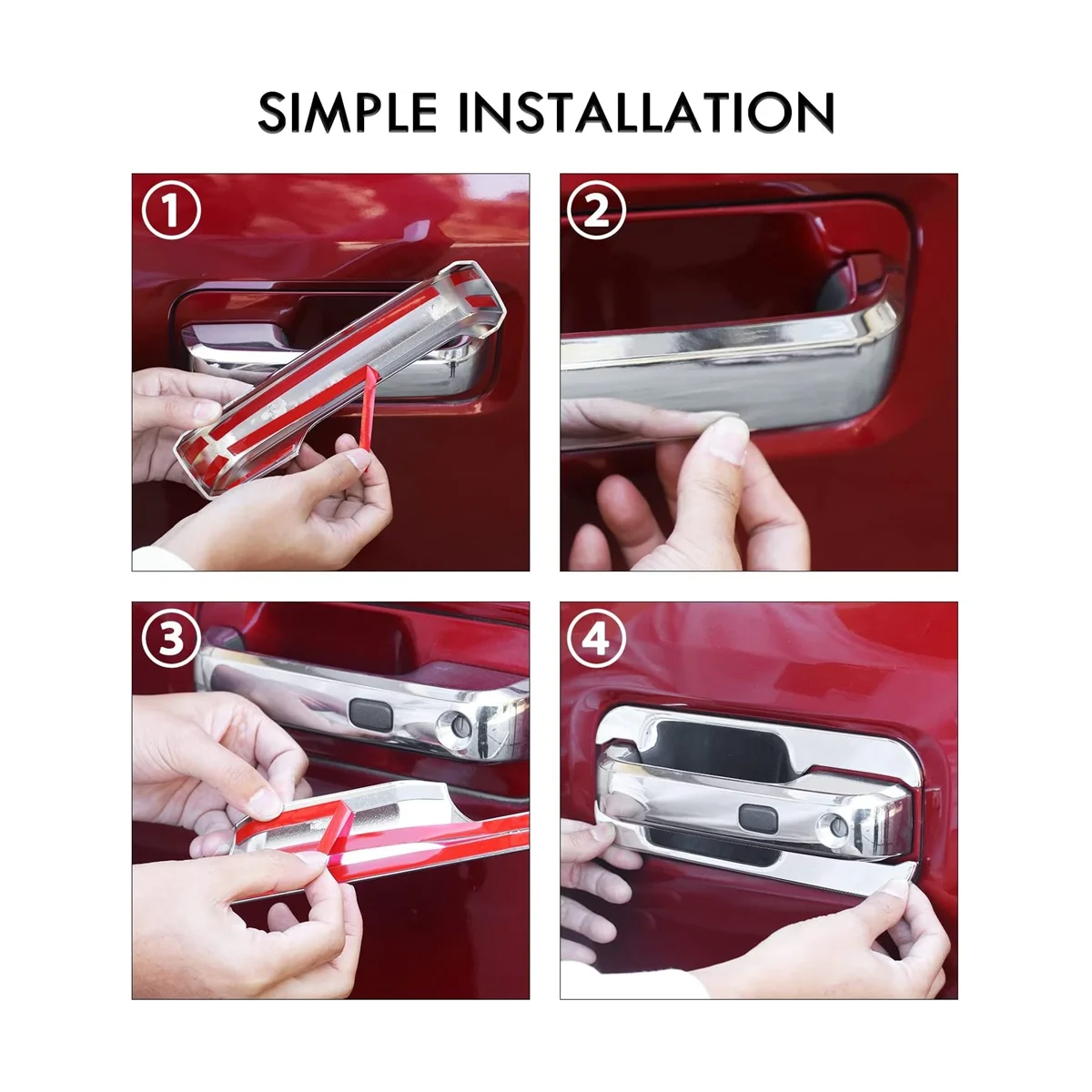 SIMPLE INSTALLATION

1

2

3

4