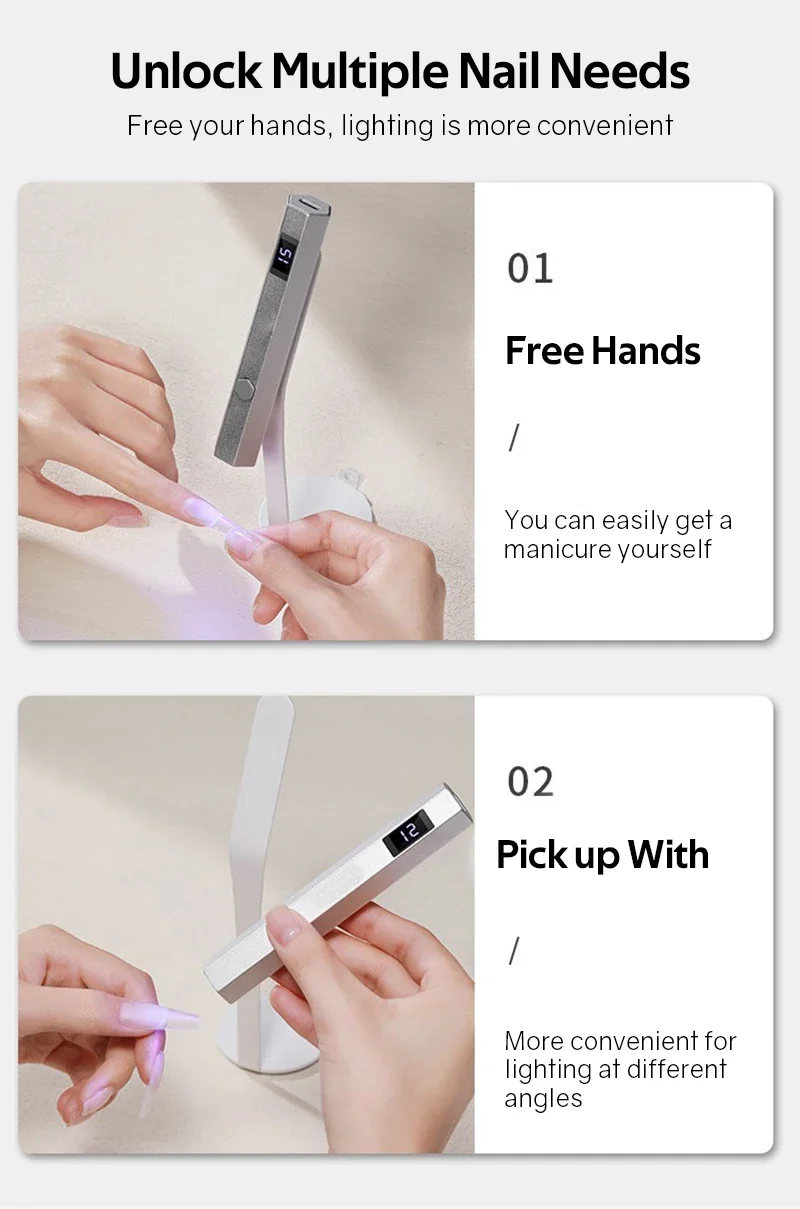 Unlock Multiple Nail Needs

Free your hands, lighting is more convenient

15

01

Free Hands

/

You can easily get a manicure yourself

12

02

Pick up With

/

More convenient for lighting at different angles