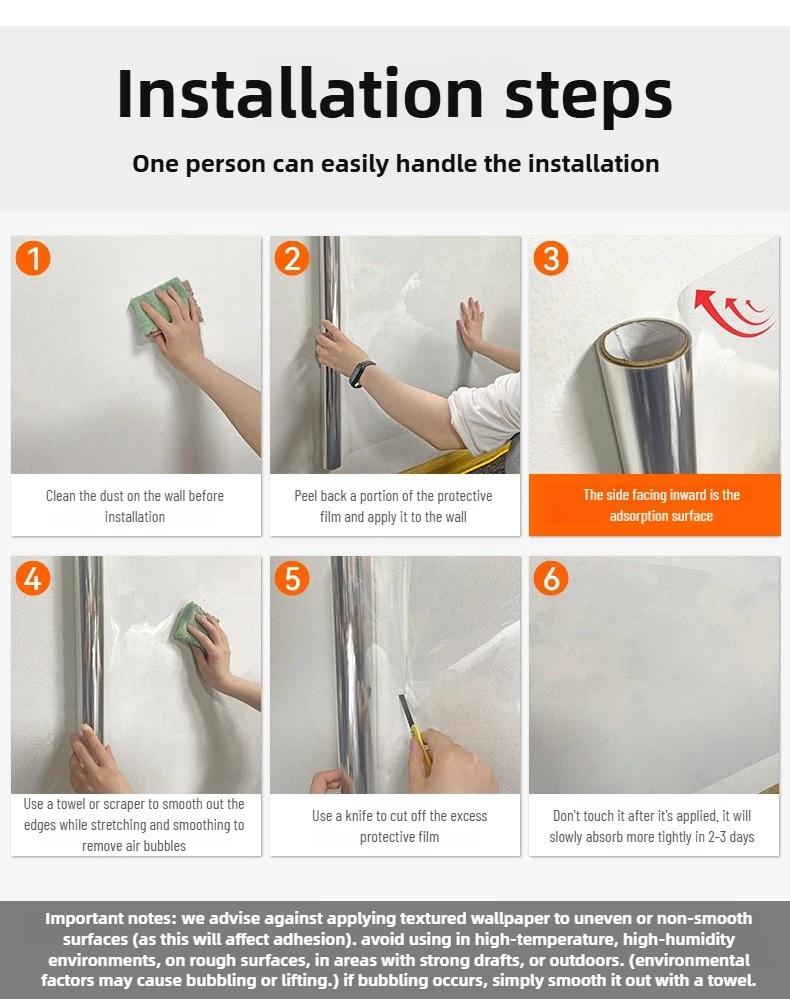 Installation steps

One person can easily handle the installation

1
Clean the dust on the wall before installation

2
Peel back a portion of the protective film and apply it to the wall

3
The side facing inward is the adsorption surface

4
Use a towel or scraper to smooth out the edges while stretching and smoothing to remove air bubbles

5
Use a knife to cut off the excess protective film

6
Don't touch it after it's applied, it will slowly absorb more tightly in 2-3 days

Important notes: we advise against applying textured wallpaper to uneven or non-smooth surfaces (as this will affect adhesion). avoid using in high-temperature, high-humidity environments, on rough surfaces, in areas with strong drafts, or outdoors. (environmental factors may cause bubbling or lifting.) if bubbling occurs, simply smooth it out with a towel.