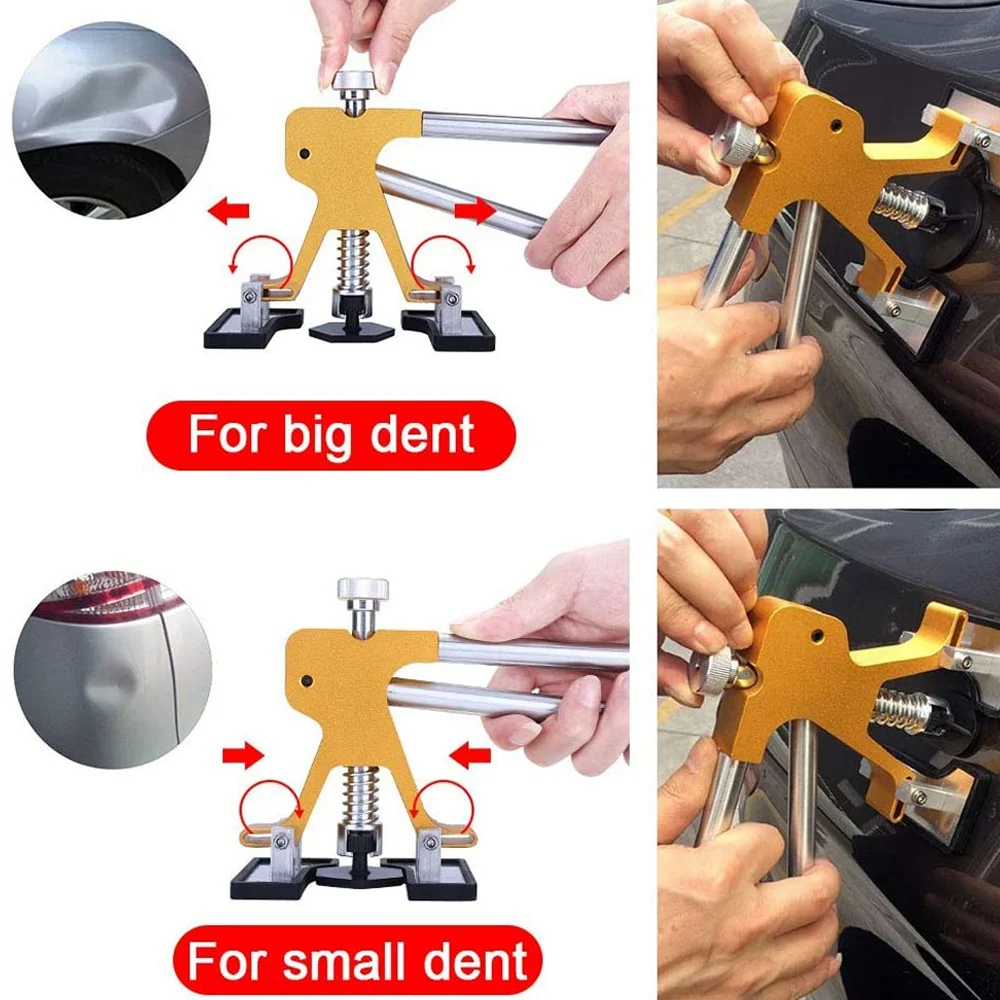 For big dent

For small dent