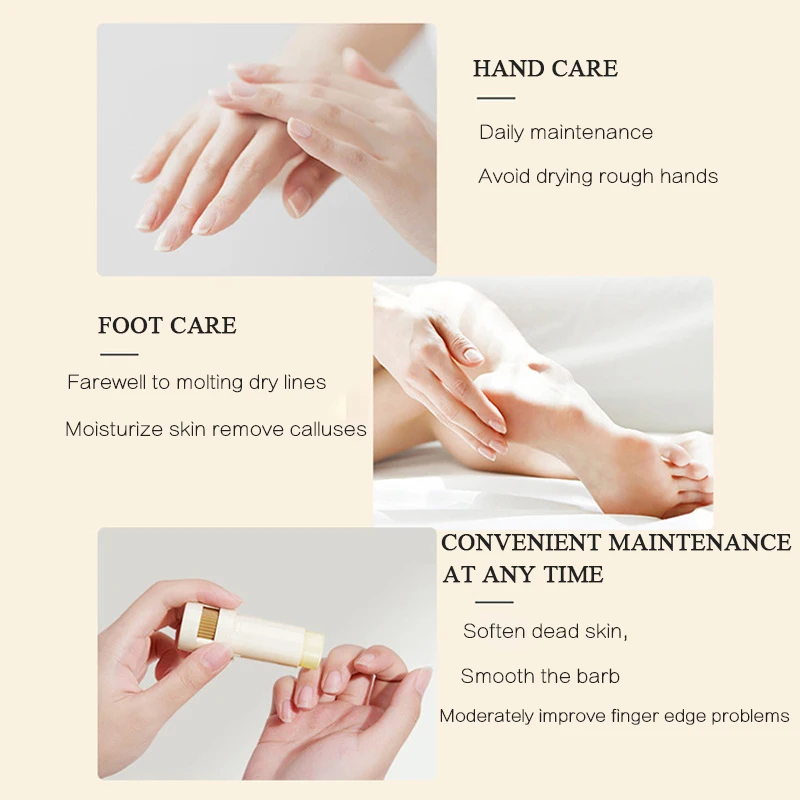 HAND CARE

Daily maintenance

Avoid drying rough hands

FOOT CARE

Farewell to molting dry lines

Moisturize skin remove calluses

CONVENIENT MAINTENANCE AT ANY TIME

Soften dead skin,

Smooth the barb

Moderately improve finger edge problems