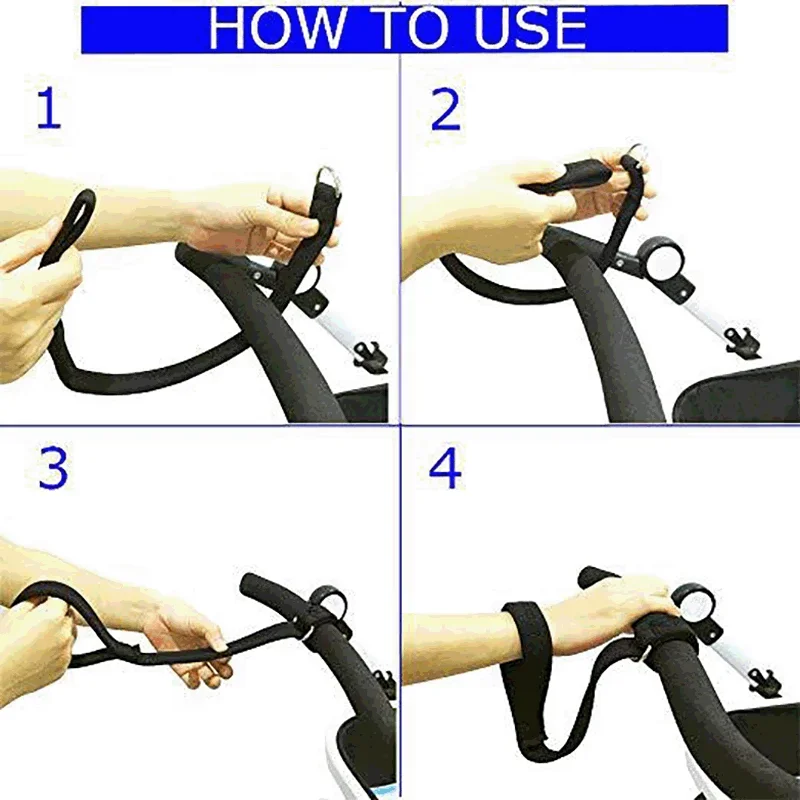 HOW TO USE

1

2

3

4