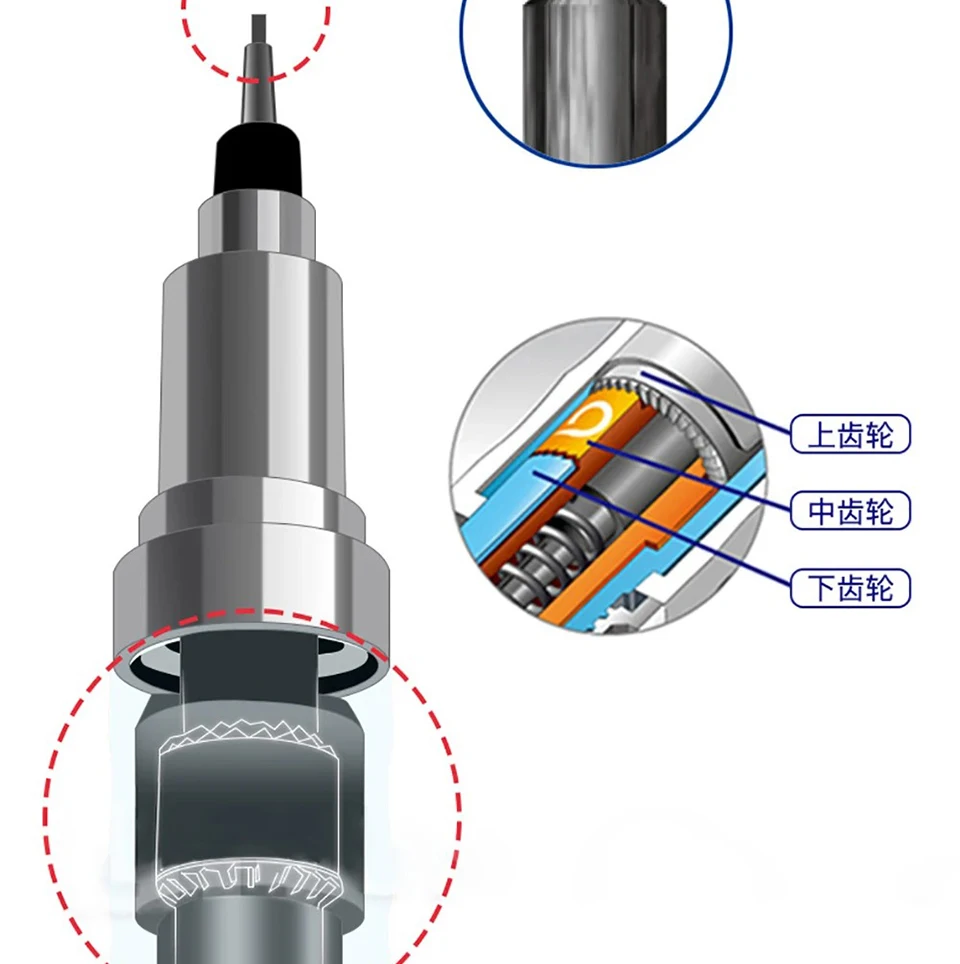 上齿轮
中齿轮
下齿轮