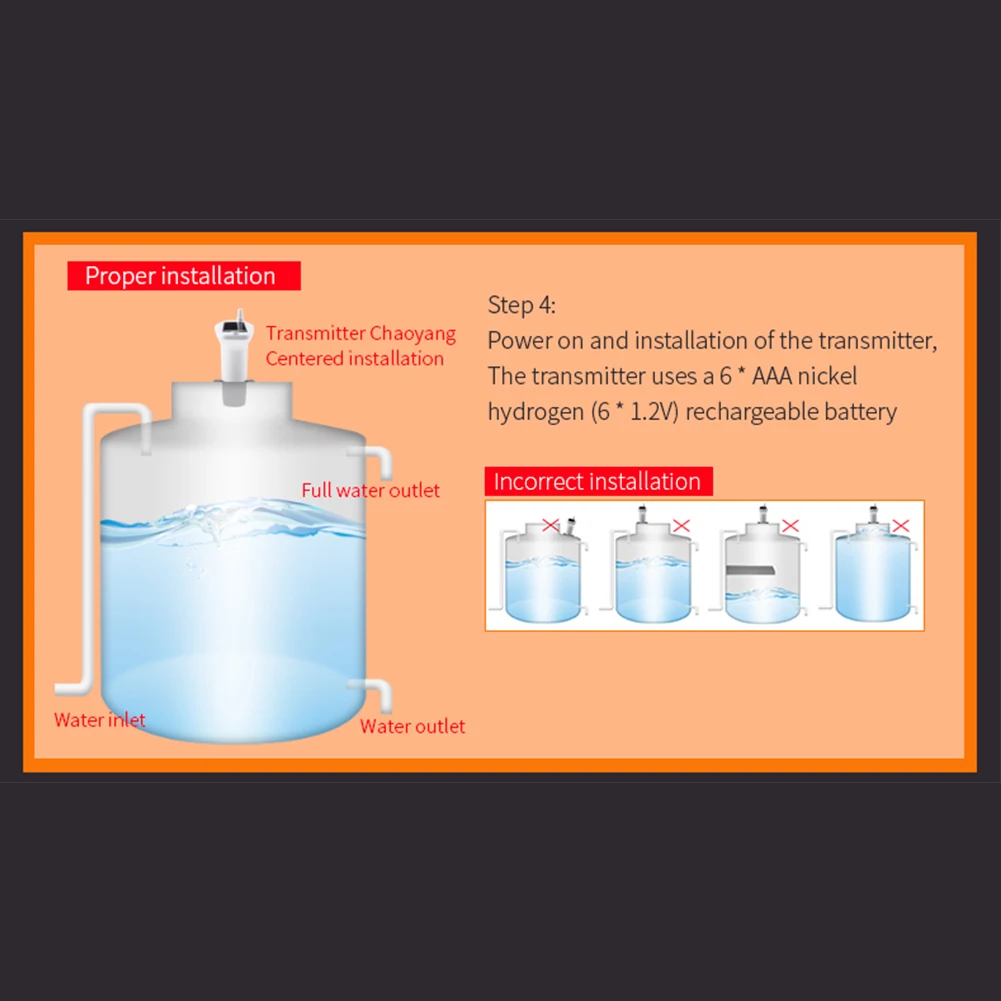 Proper installation

Transmitter Chaoyang Centered installation

Full water outlet

Water inlet

Water outlet

Step 4:
Power on and installation of the transmitter, The transmitter uses a 6 * AAA nickel hydrogen (6 * 1.2V) rechargeable battery

Incorrect installation