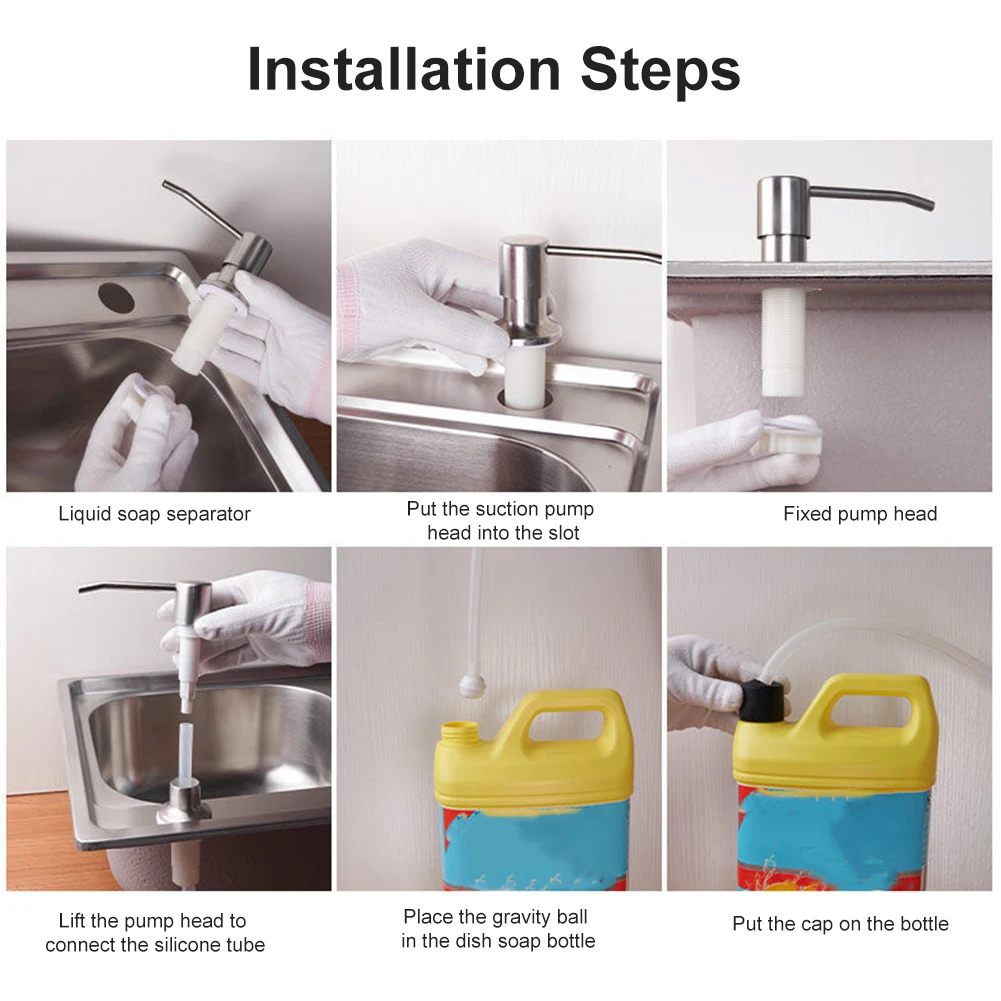 Installation Steps

Liquid soap separator

Put the suction pump head into the slot

Fixed pump head

Lift the pump head to connect the silicone tube

Place the gravity ball in the dish soap bottle

Put the cap on the bottle