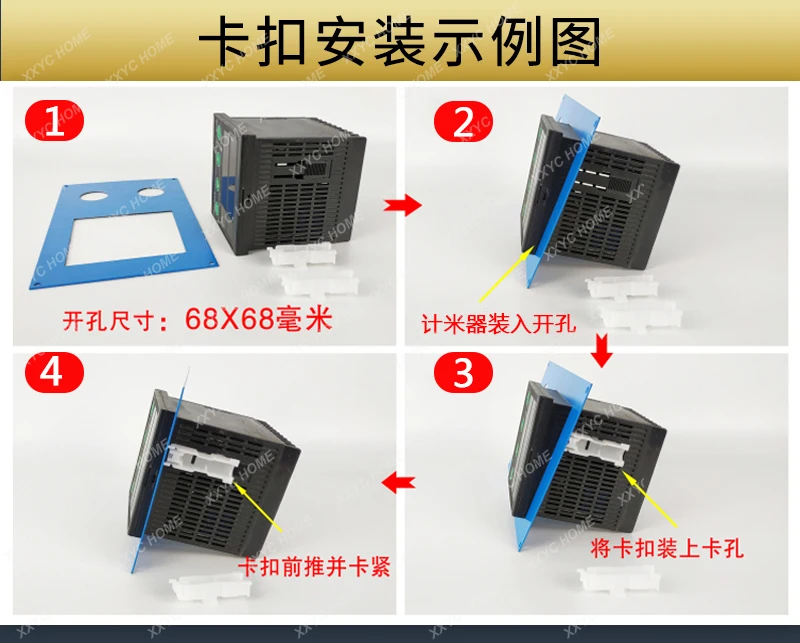 卡扣安装示例图

1

开孔尺寸：68X68毫米

2

计米器装入开孔

3

将卡扣装上卡孔

4

卡扣前推并卡紧

XXYC HOME