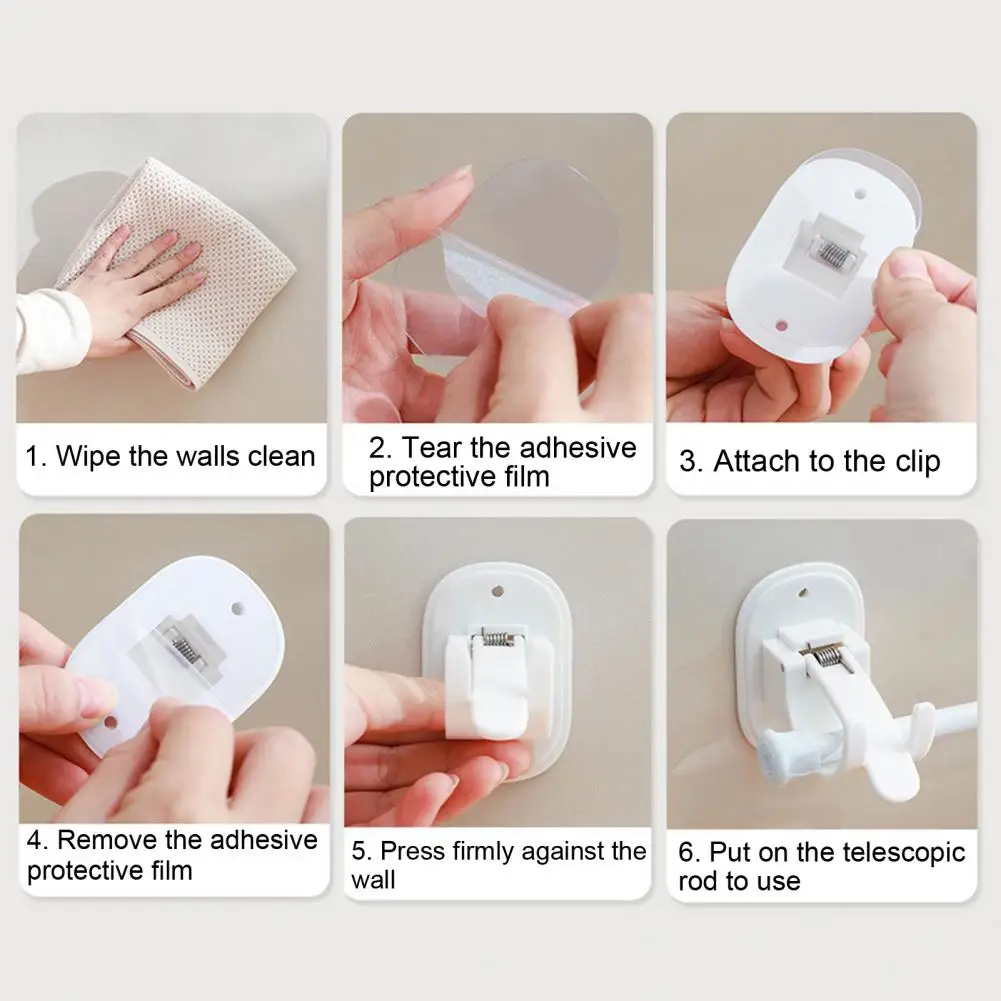 1. Wipe the walls clean

2. Tear the adhesive protective film

3. Attach to the clip

4. Remove the adhesive protective film

5. Press firmly against the wall

6. Put on the telescopic rod to use