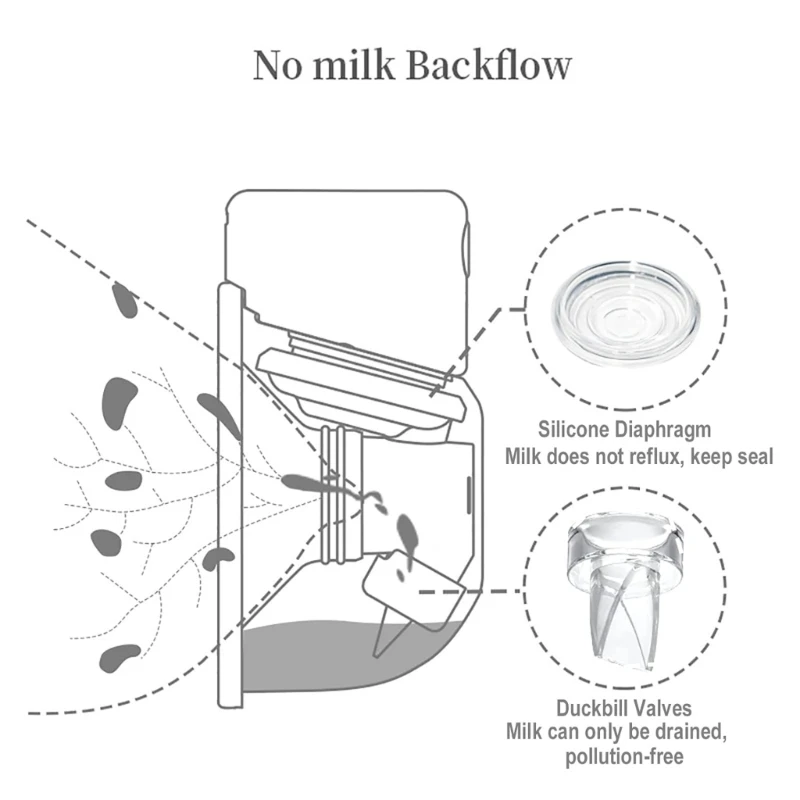 No milk Backflow

Silicone Diaphragm
Milk does not reflux, keep seal

Duckbill Valves
Milk can only be drained, pollution-free