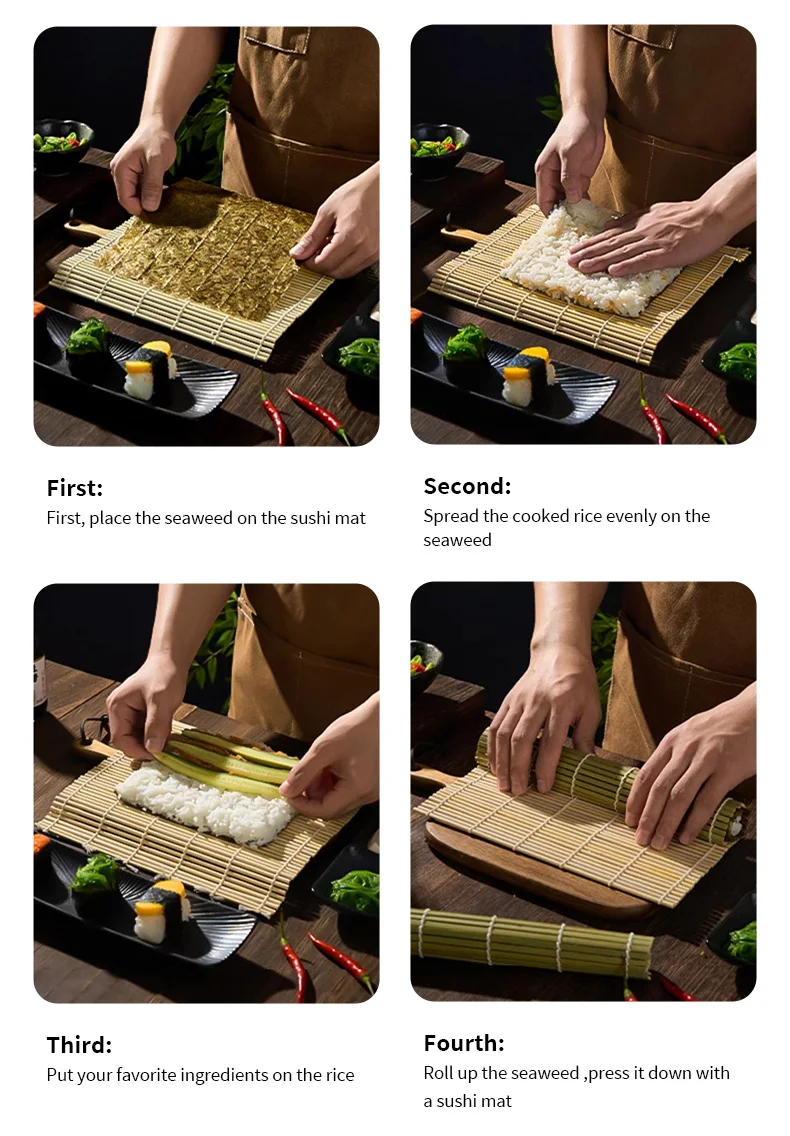 First:
First, place the seaweed on the sushi mat

Second:
Spread the cooked rice evenly on the seaweed

Third:
Put your favorite ingredients on the rice

Fourth:
Roll up the seaweed ,press it down with a sushi mat