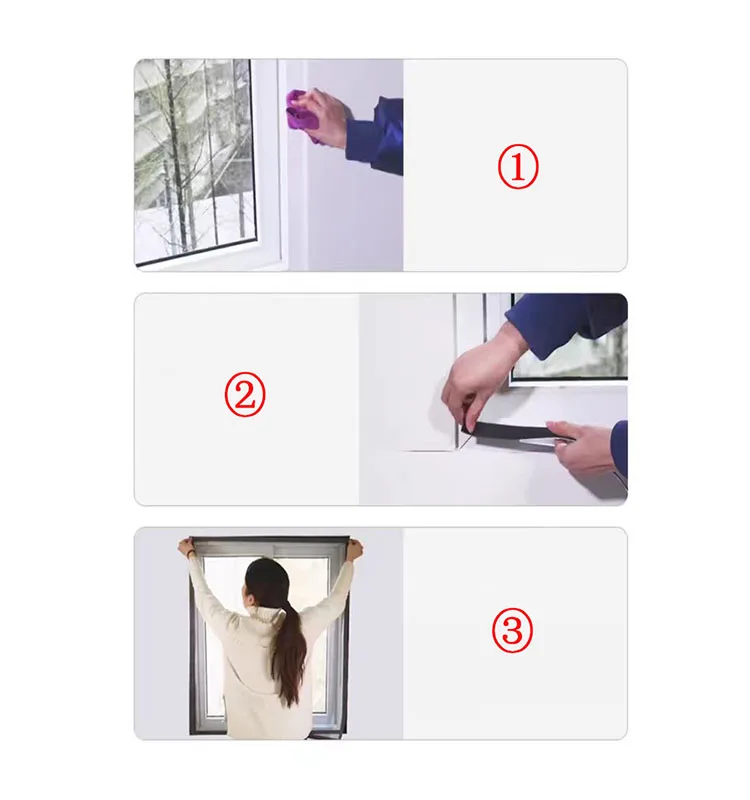 ①

②

③