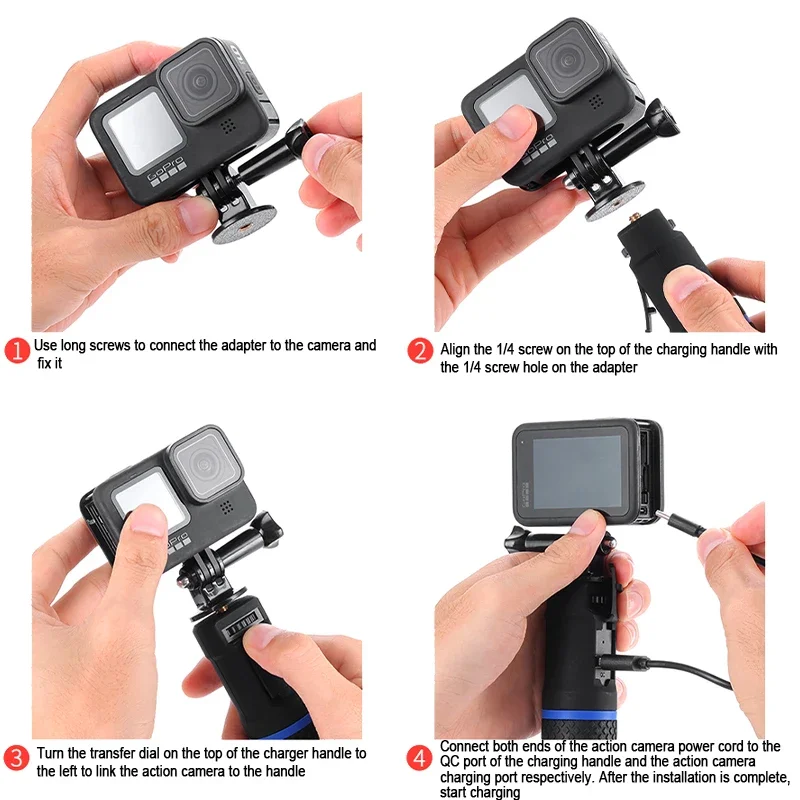 GoPro

1 Use long screws to connect the adapter to the camera and fix it

GoPro

2 Align the 1/4 screw on the top of the charging handle with the 1/4 screw hole on the adapter

GoPro

3 Turn the transfer dial on the top of the charger handle to the left to link the action camera to the handle

4 Connect both ends of the action camera power cord to the QC port of the charging handle and the action camera charging port respectively. After the installation is complete, start charging