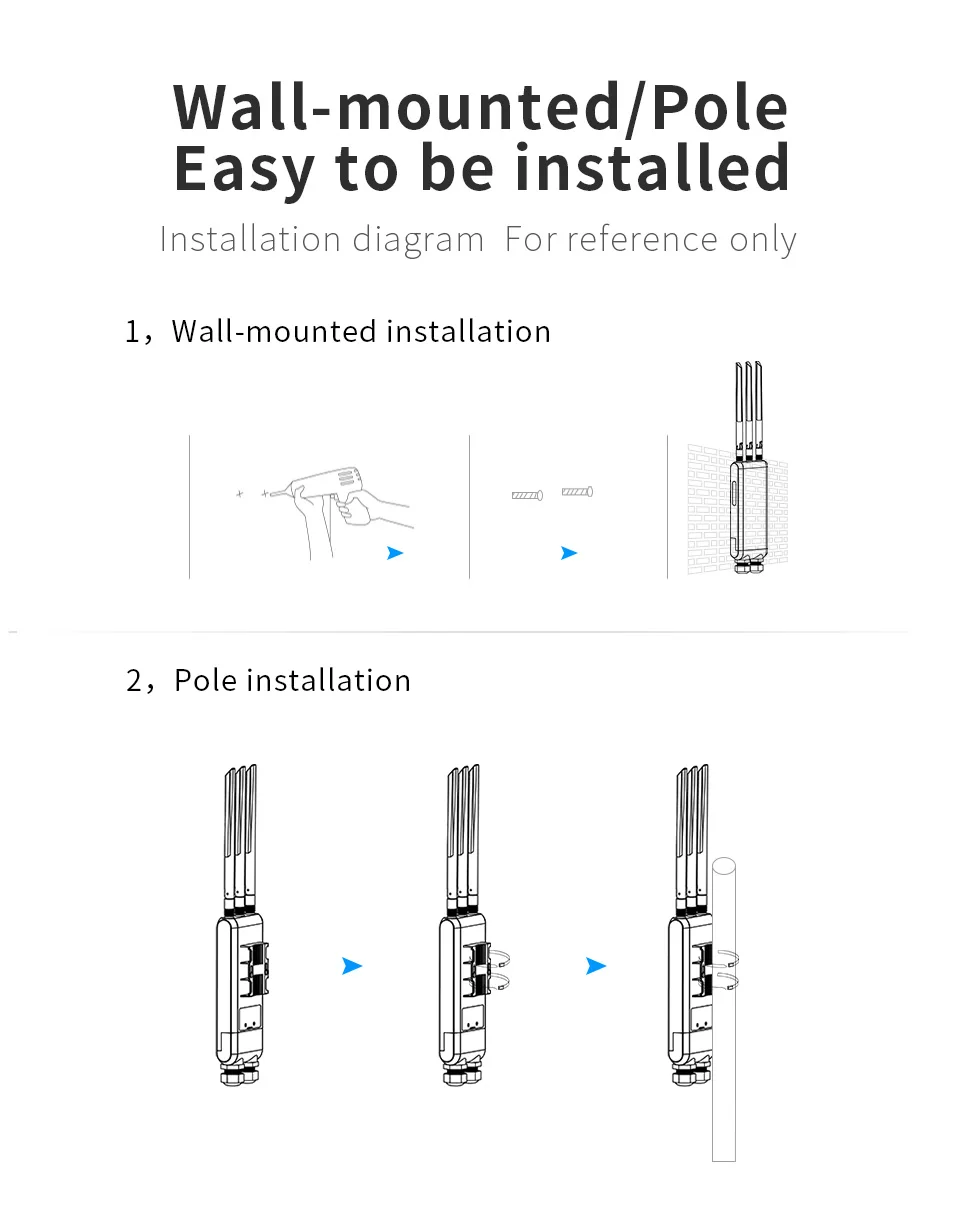 Wall-mounted/Pole
Easy to be installed

Installation diagram For reference only

1，Wall-mounted installation

2，Pole installation