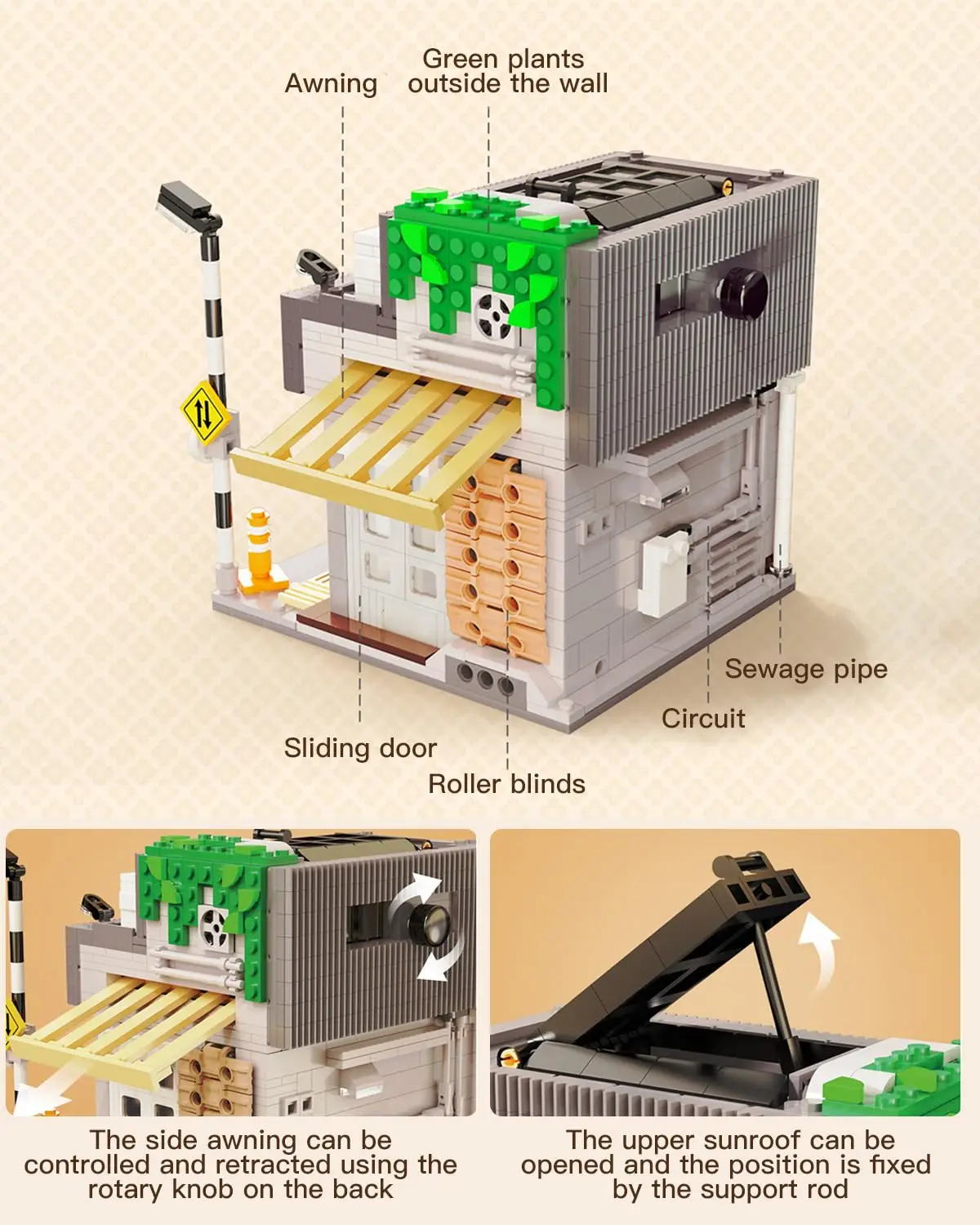 Awning

Green plants outside the wall

Sewage pipe

Circuit

Sliding door

Roller blinds

The side awning can be controlled and retracted using the rotary knob on the back

The upper sunroof can be opened and the position is fixed by the support rod