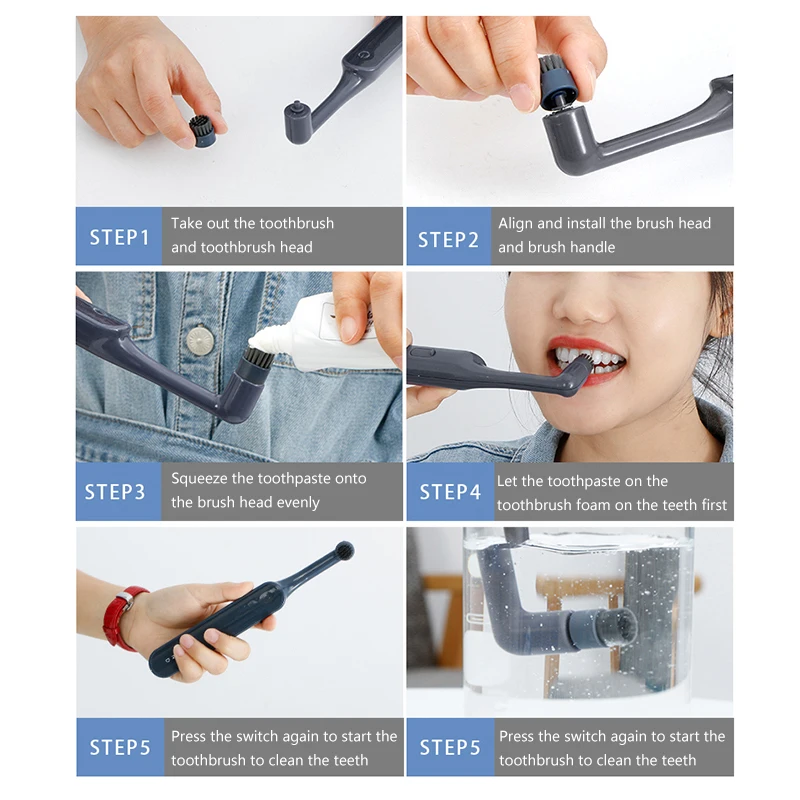 STEP1
Take out the toothbrush and toothbrush head

STEP2
Align and install the brush head and brush handle

STEP3
Squeeze the toothpaste onto the brush head evenly

STEP4
Let the toothpaste on the toothbrush foam on the teeth first

STEP5
Press the switch again to start the toothbrush to clean the teeth

STEP5
Press the switch again to start the toothbrush to clean the teeth