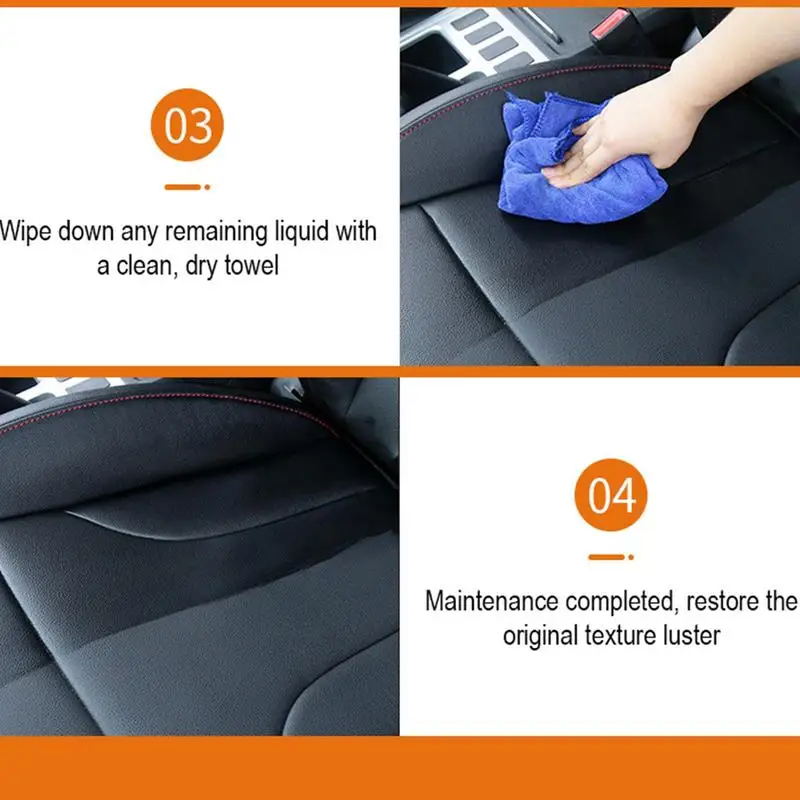 03

Wipe down any remaining liquid with a clean, dry towel

04

Maintenance completed, restore the original texture luster