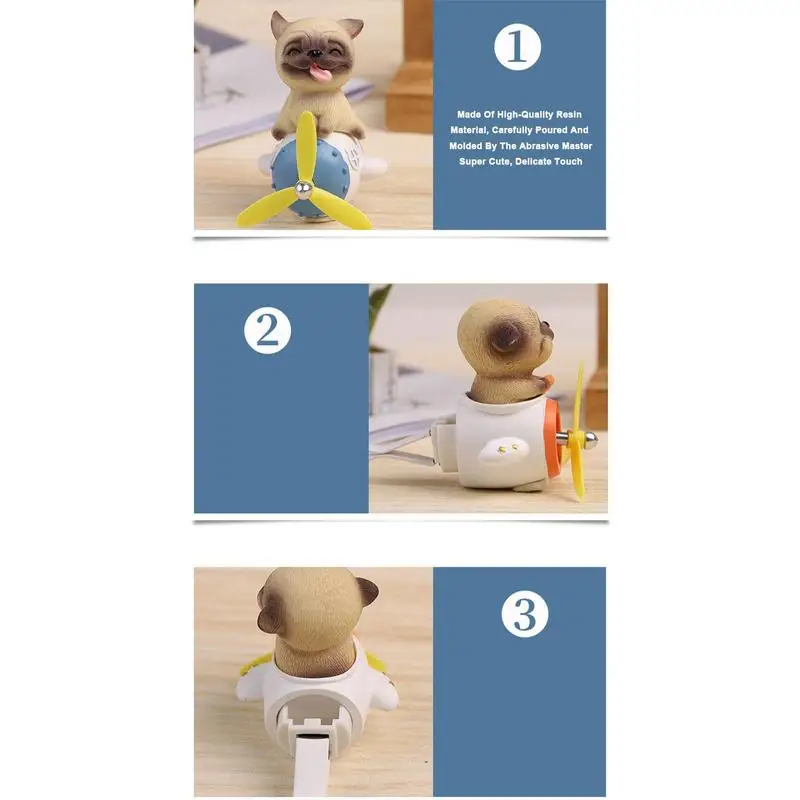 1

Made Of High-Quality Resin Material, Carefully Poured And Molded By The Abrasive Master Super Cute, Delicate Touch

2

3