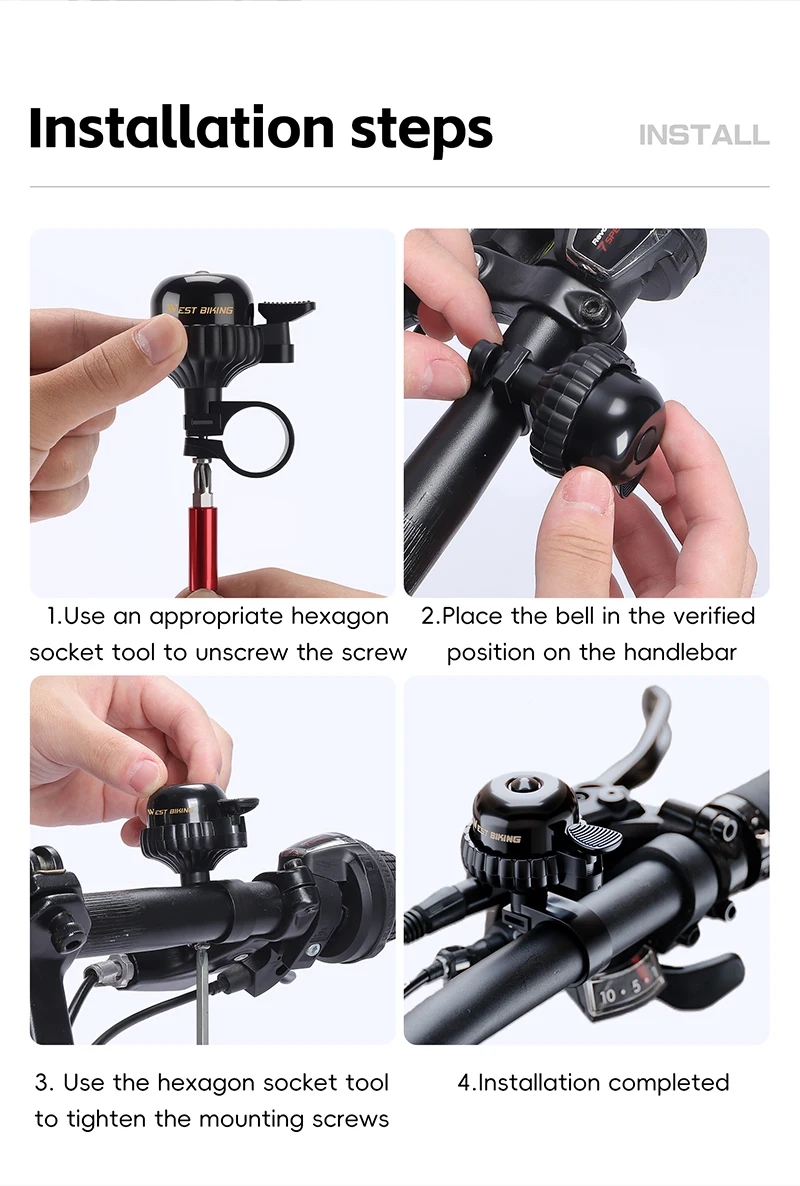 Installation steps

INSTALL

WEST BIKING

1.Use an appropriate hexagon socket tool to unscrew the screw

2.Place the bell in the verified position on the handlebar

WEST BIKING

WEST BIKING

10 · 5

3. Use the hexagon socket tool to tighten the mounting screws

4.Installation completed