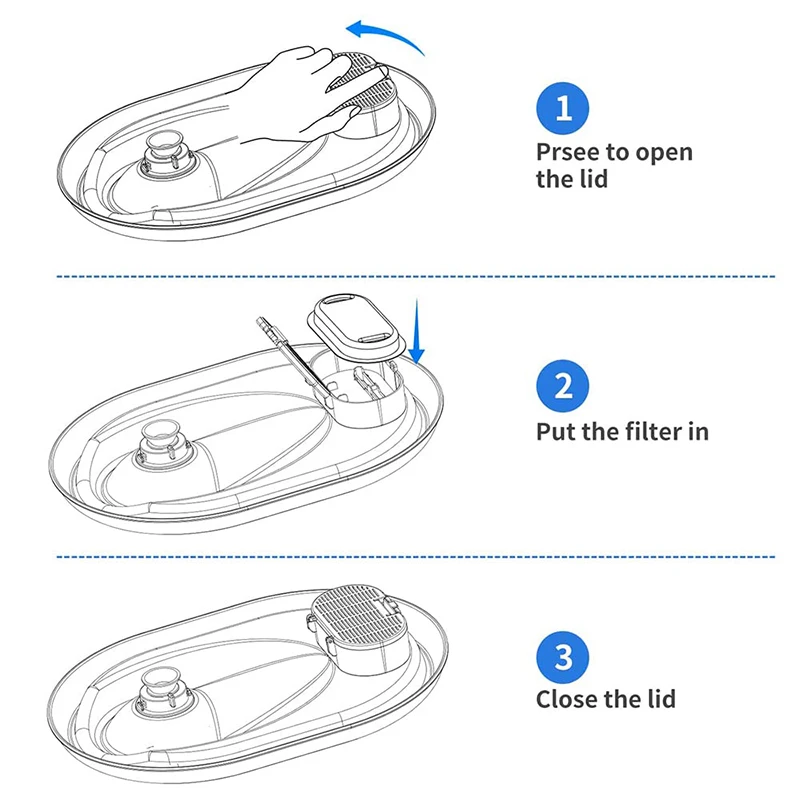 1
Prsee to open the lid

2
Put the filter in

3
Close the lid