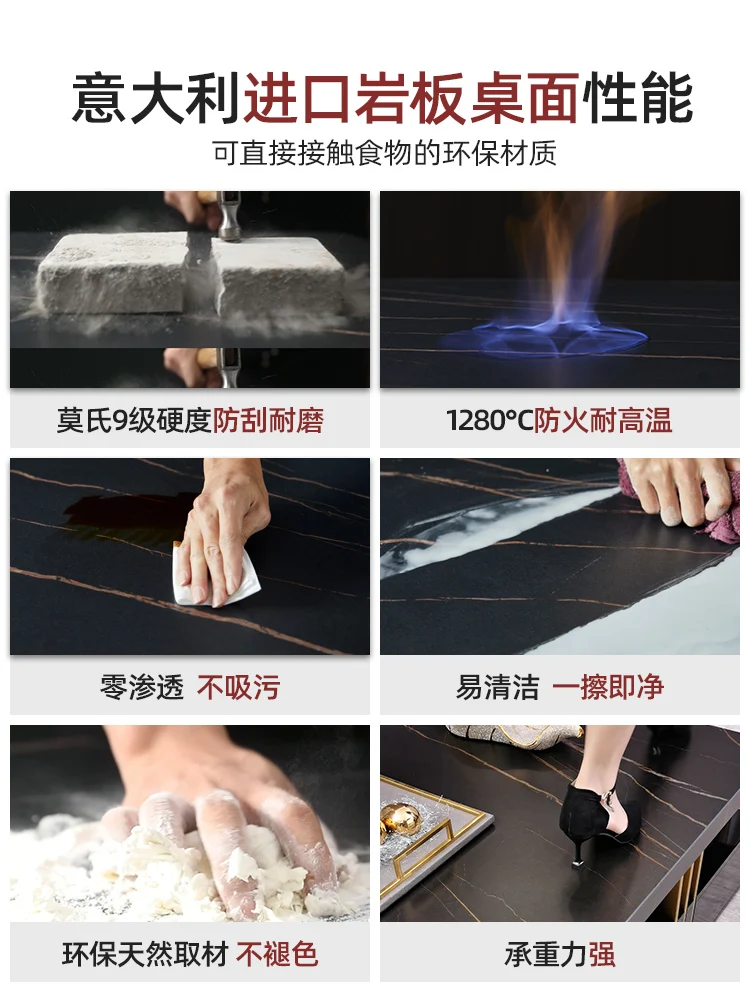 意大利进口岩板桌面性能

可直接接触食物的环保材质

莫氏9级硬度防刮耐磨

1280°C防火耐高温

零渗透 不吸污

易清洁 一擦即净

环保天然取材 不褪色

承重力强